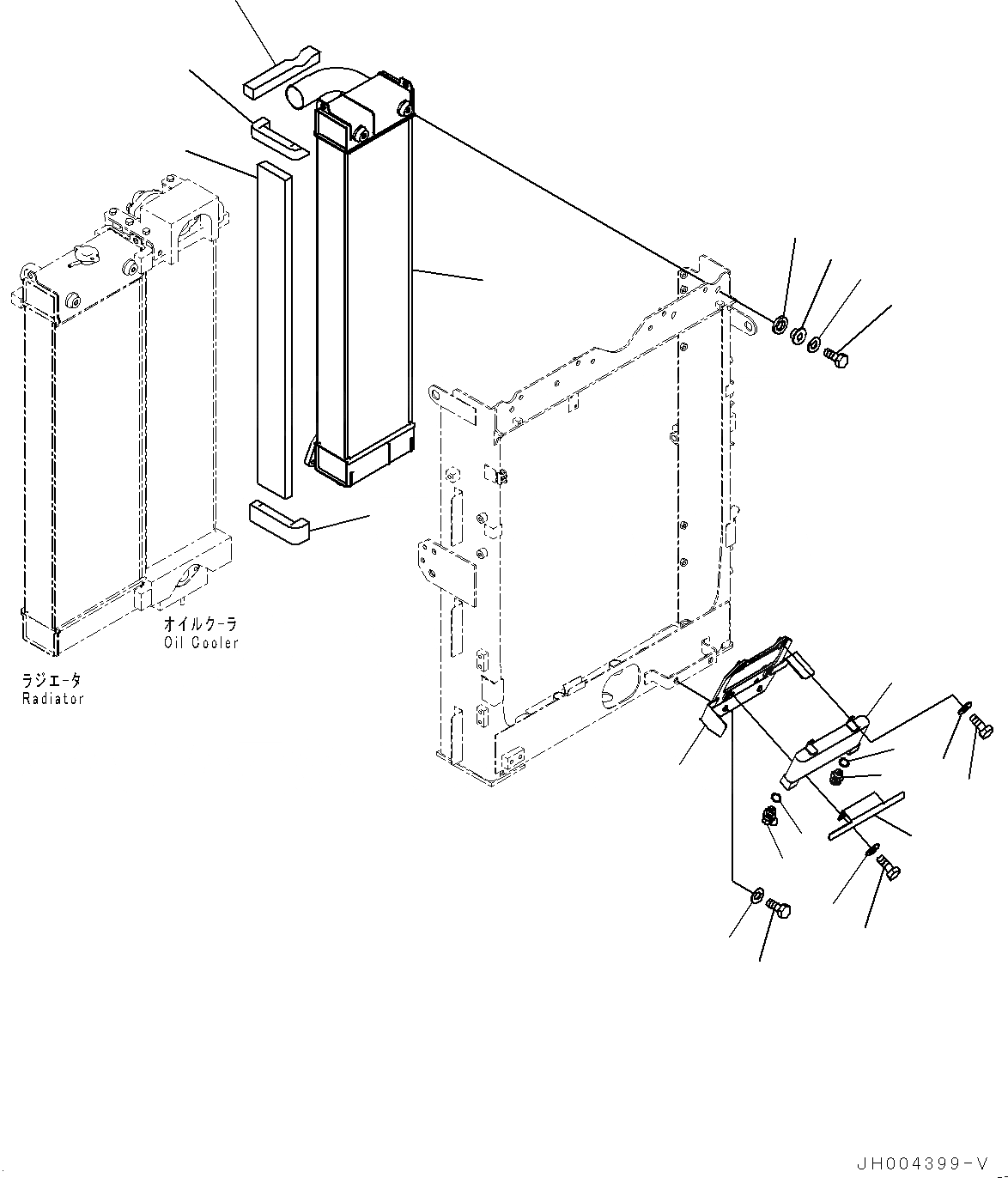 オイルクーラ
Oil Cooler

ラジエータ
Radiator

JH004399-V