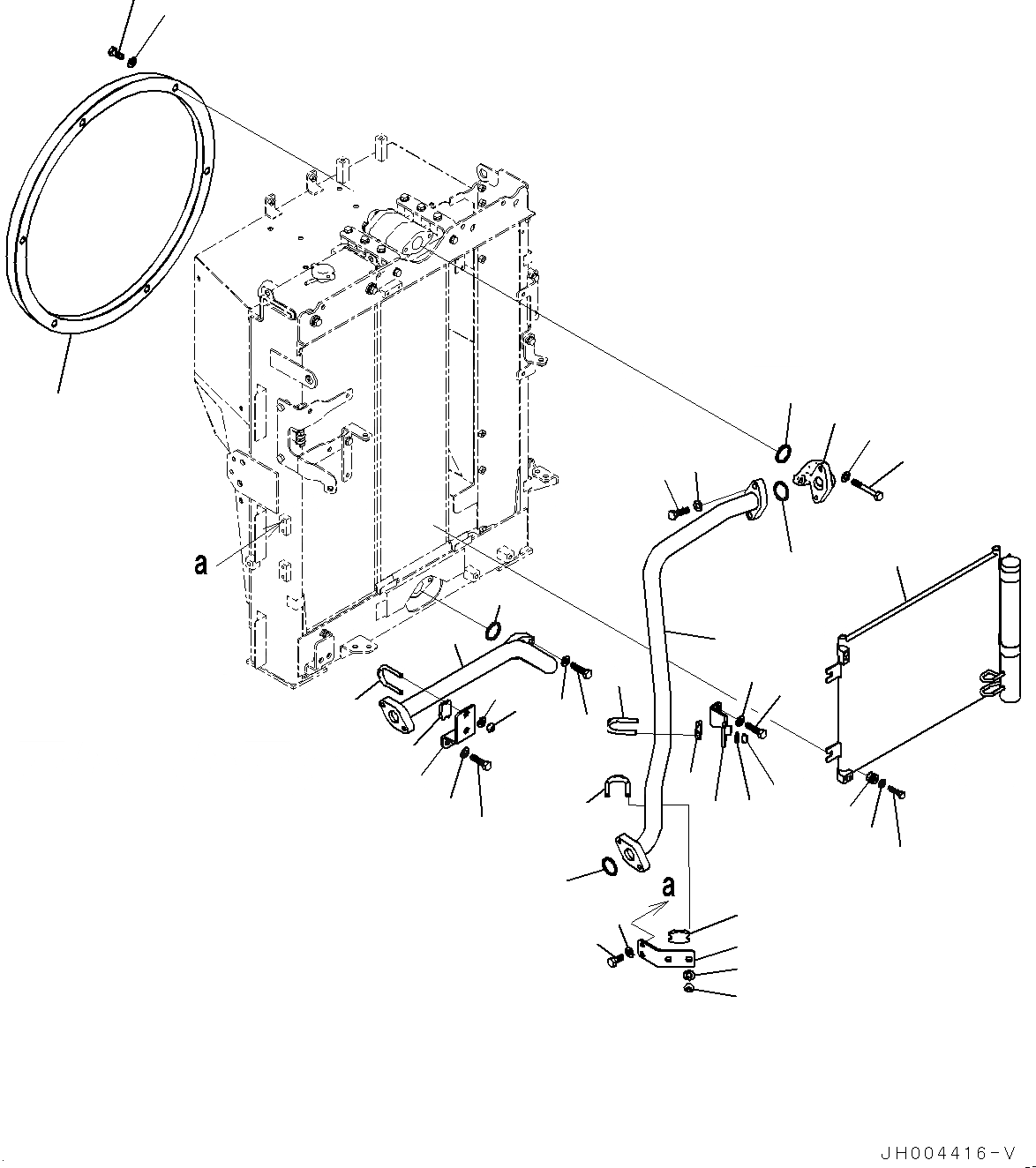 a

a

JH004416-V