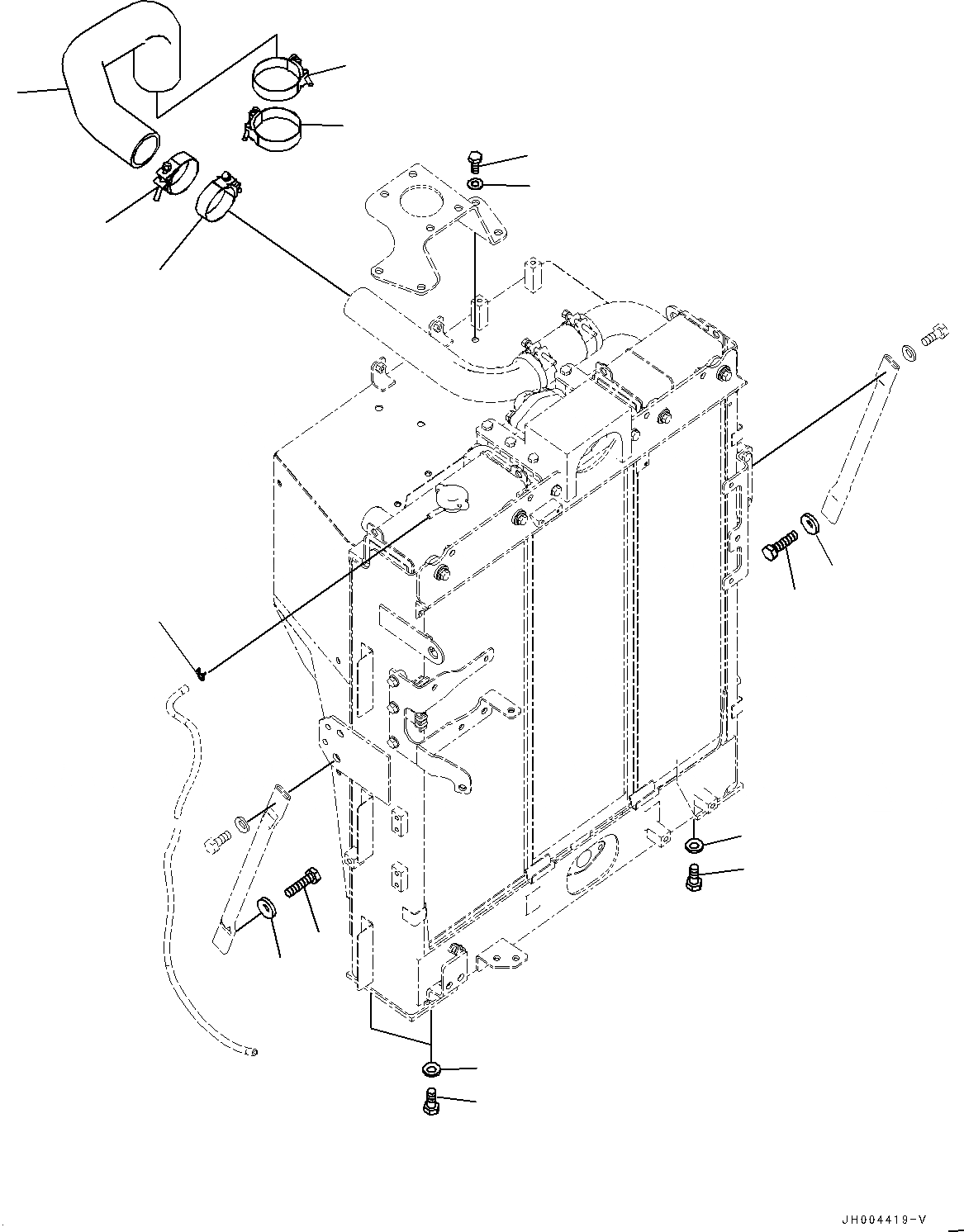 JH004419-V