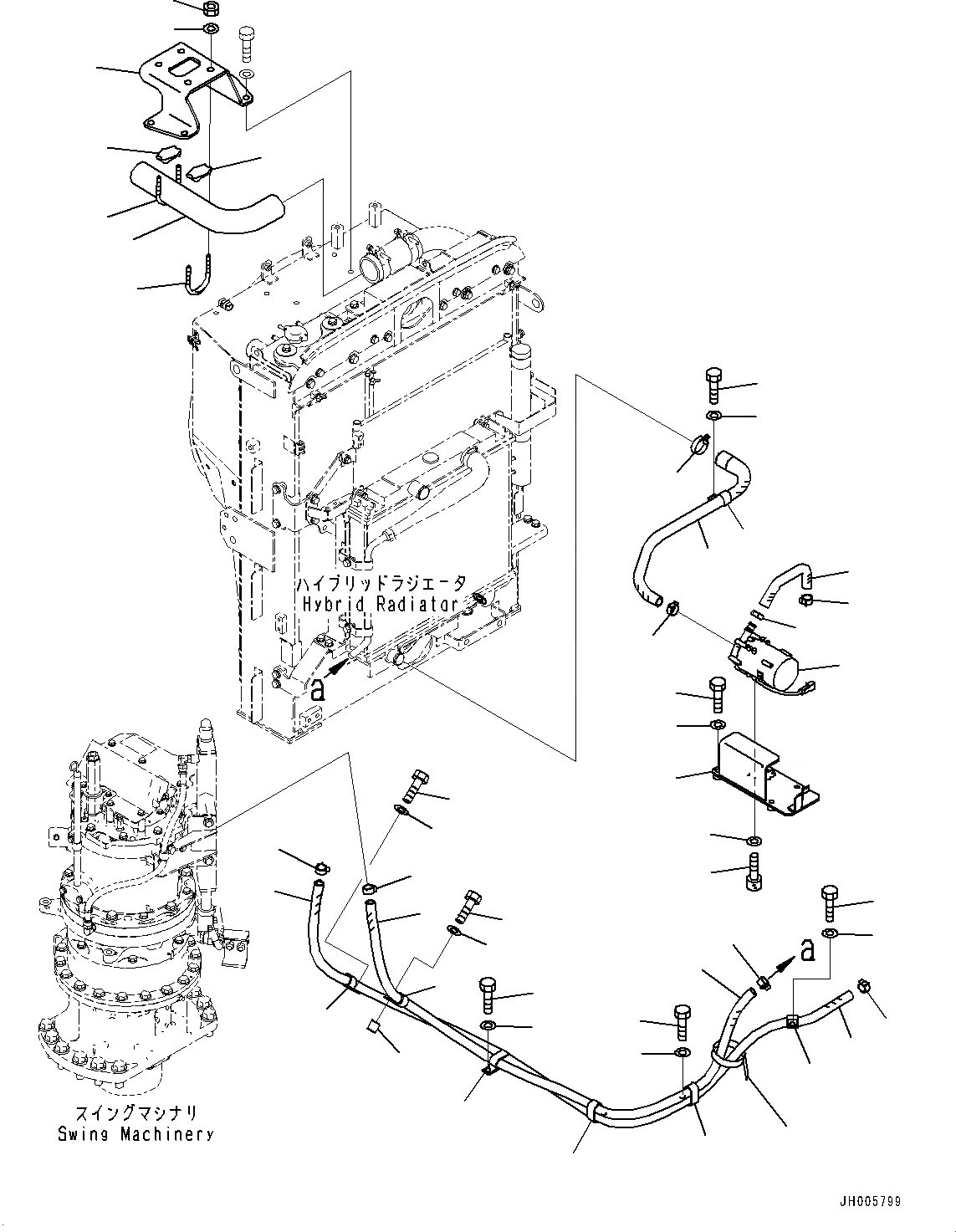 ハイブリッドラジエータ
Hybrid Radiator

a

a

スイングマシナリ
Swing Machinery

JH005799