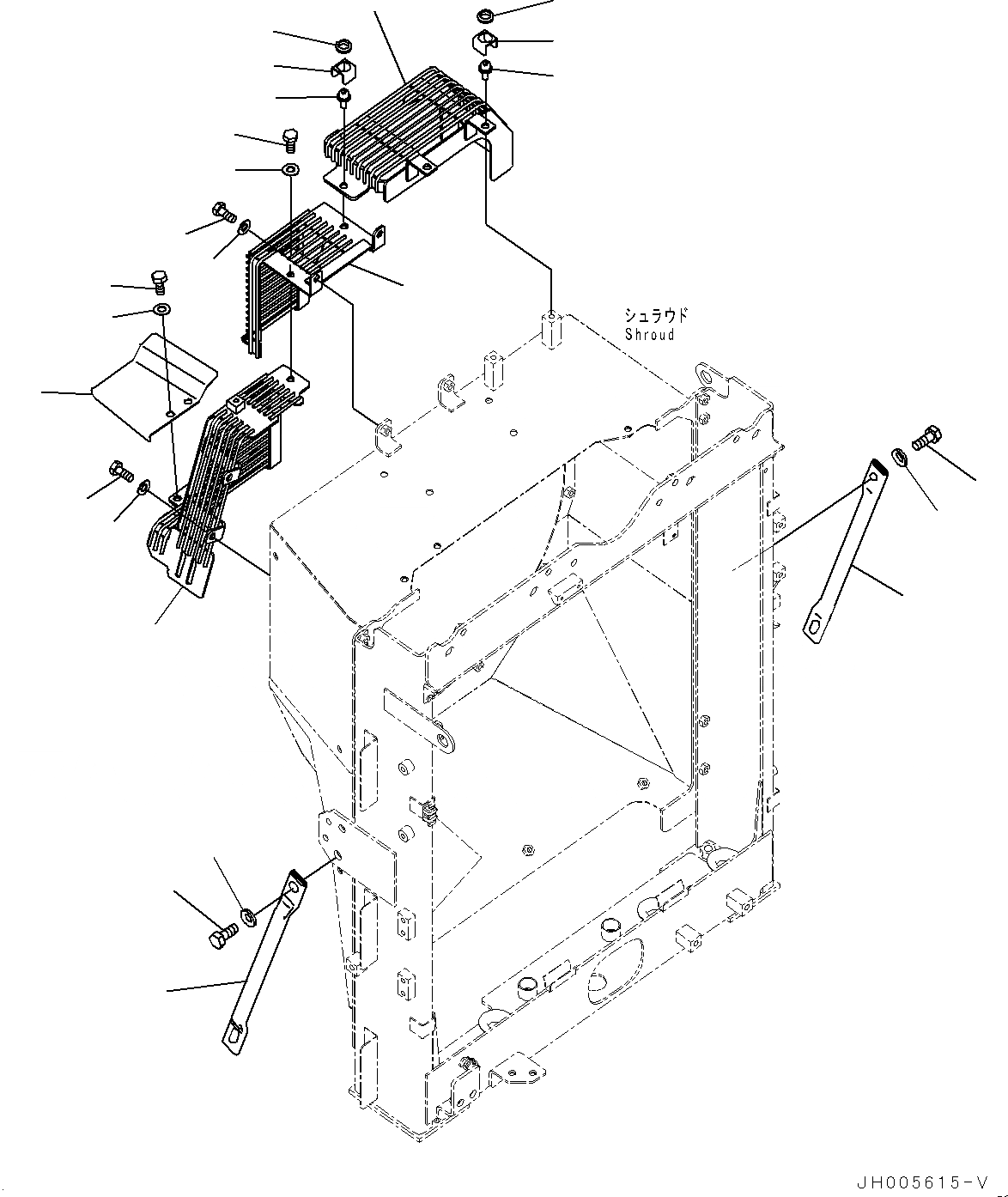 シュラウド
Shroud

JH005615-V