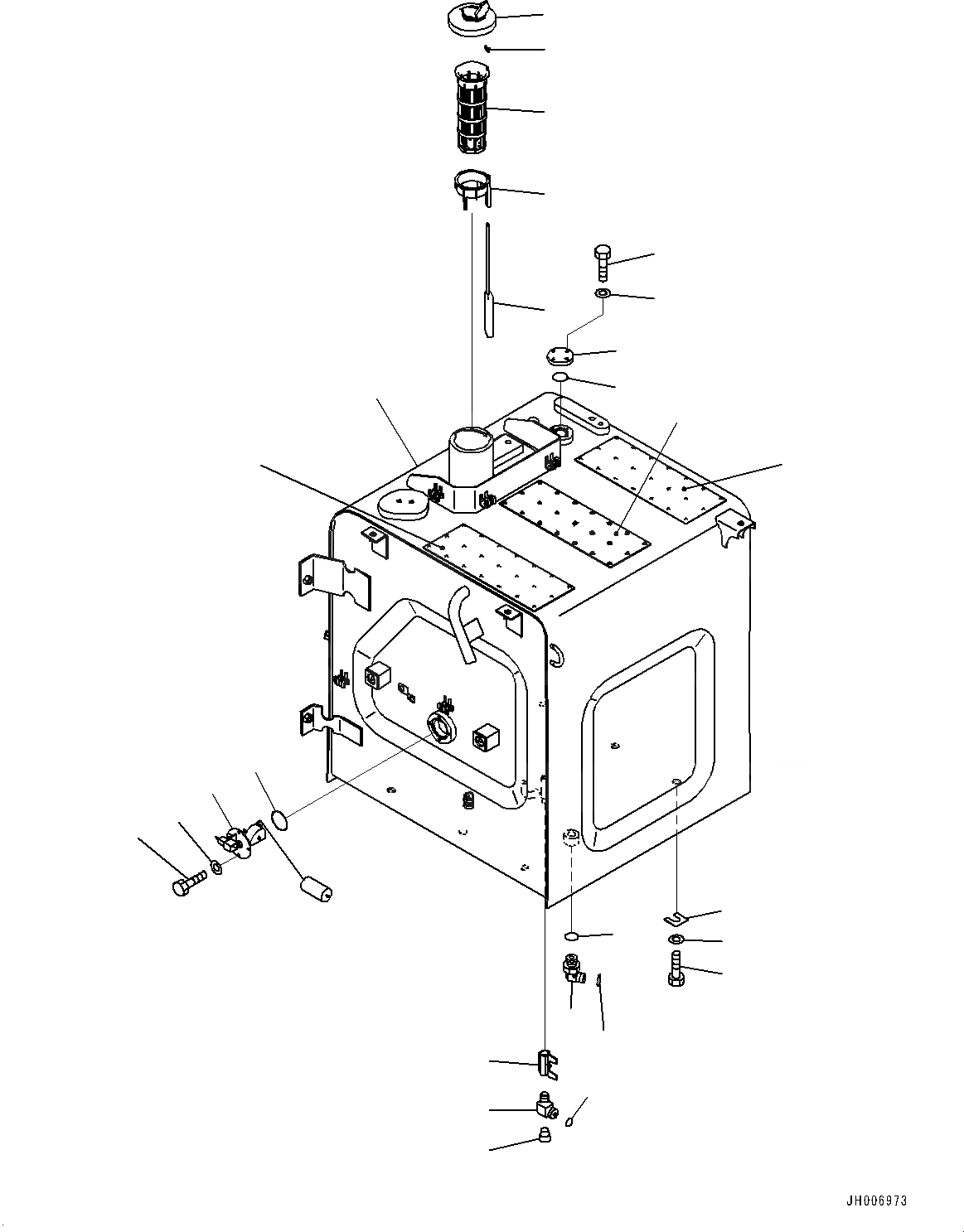 JH006973