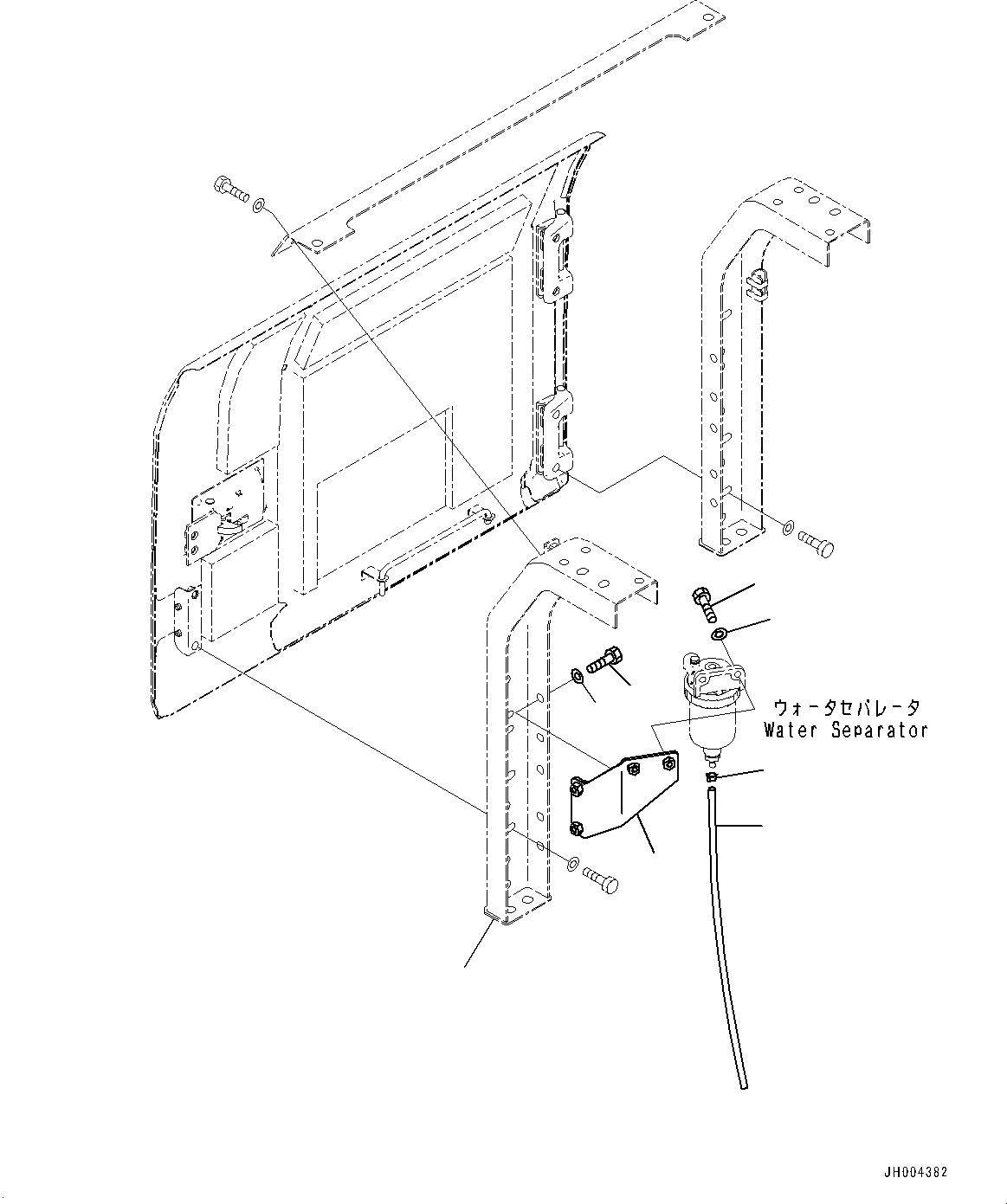 ウォータセパレータ
Water Separator

JH004382