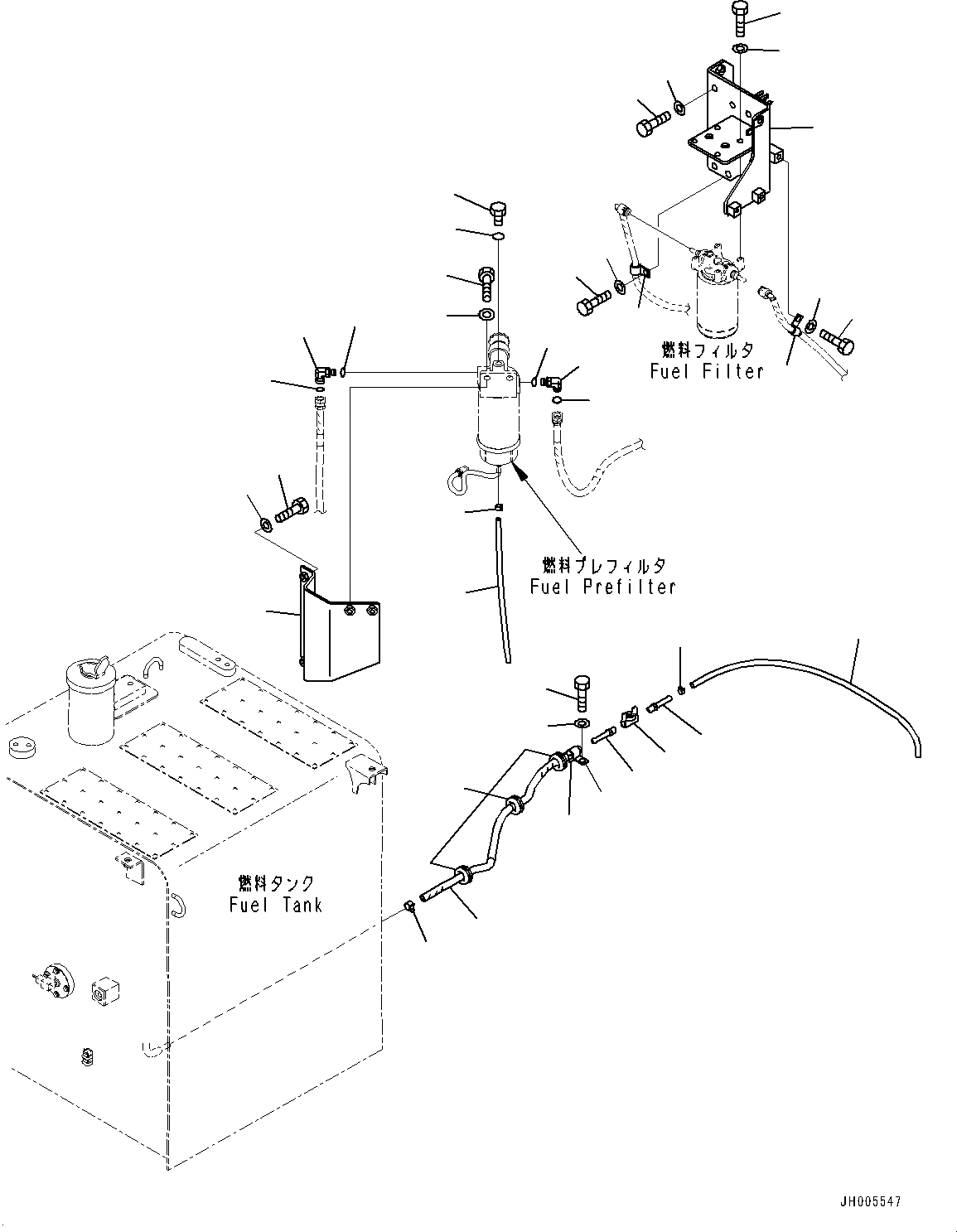 燃料フィルタ
Fuel Filter

燃料プレフィルタ
Fuel Prefilter

燃料タンク
Fuel Tank

JH005547