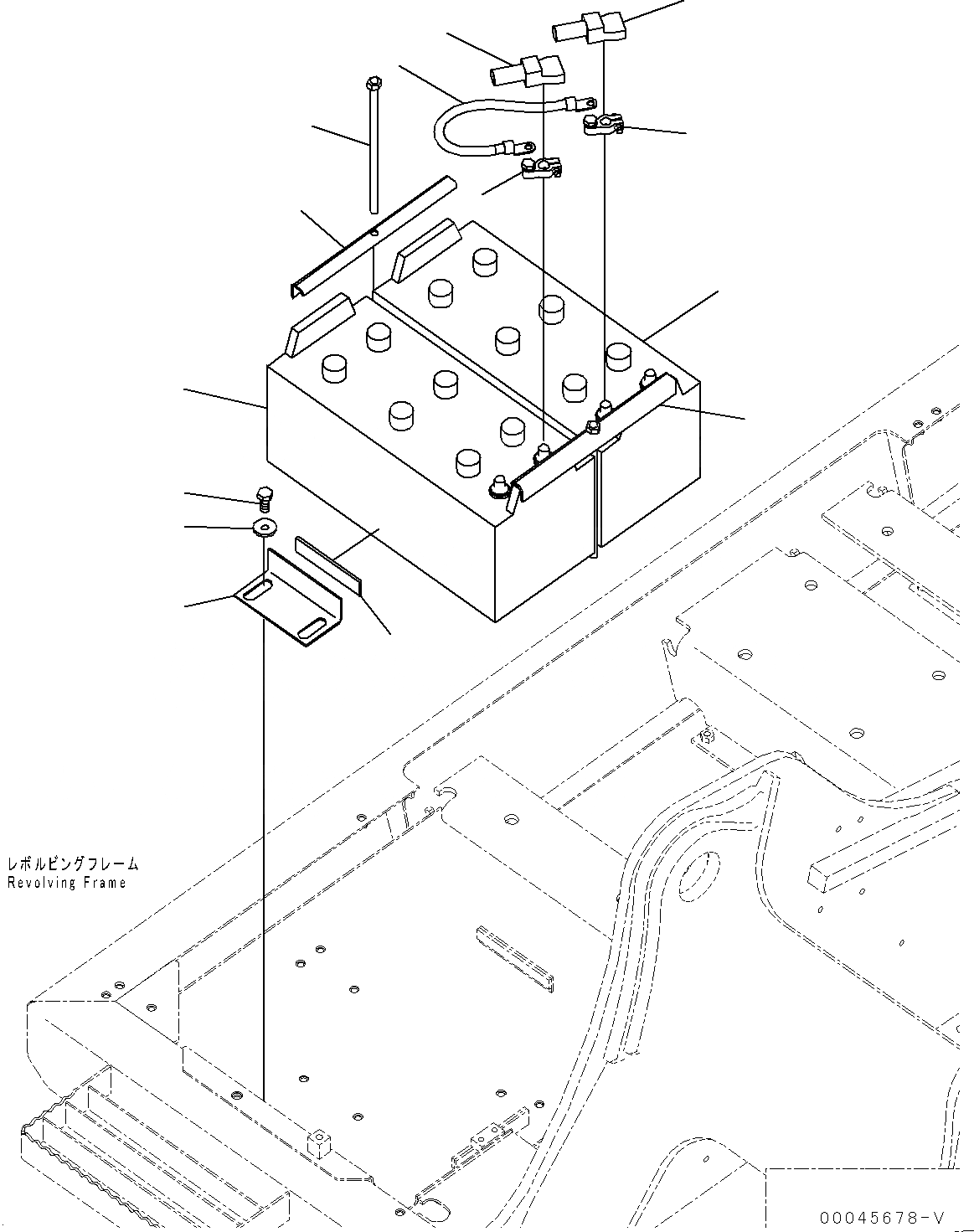 レボルビングフレーム
Revolving Frame

00045678-V