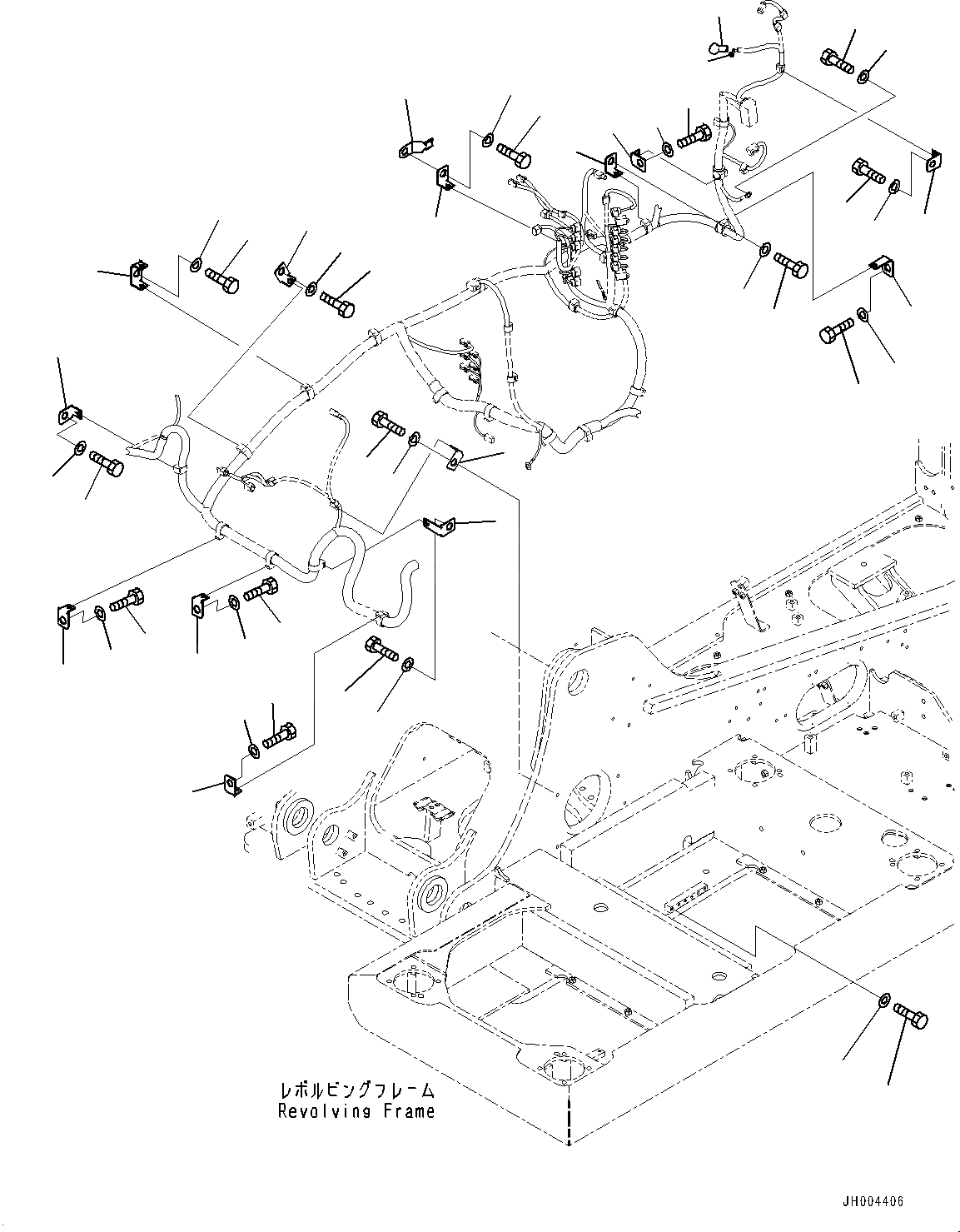 レボルビングフレーム
Revolving Frame

JH004406