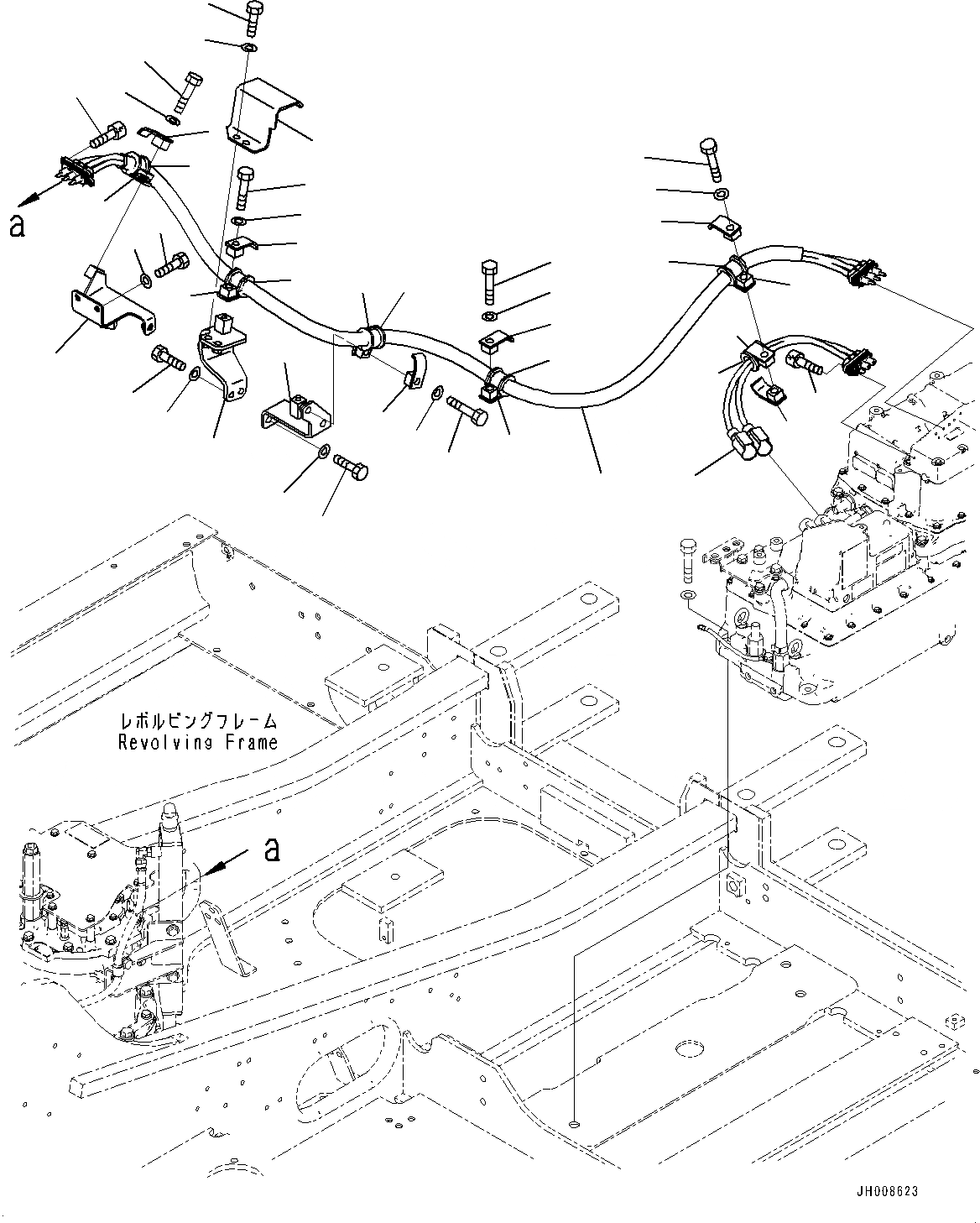 a

レボルビングフレーム
Revolving Frame

a

JH008623