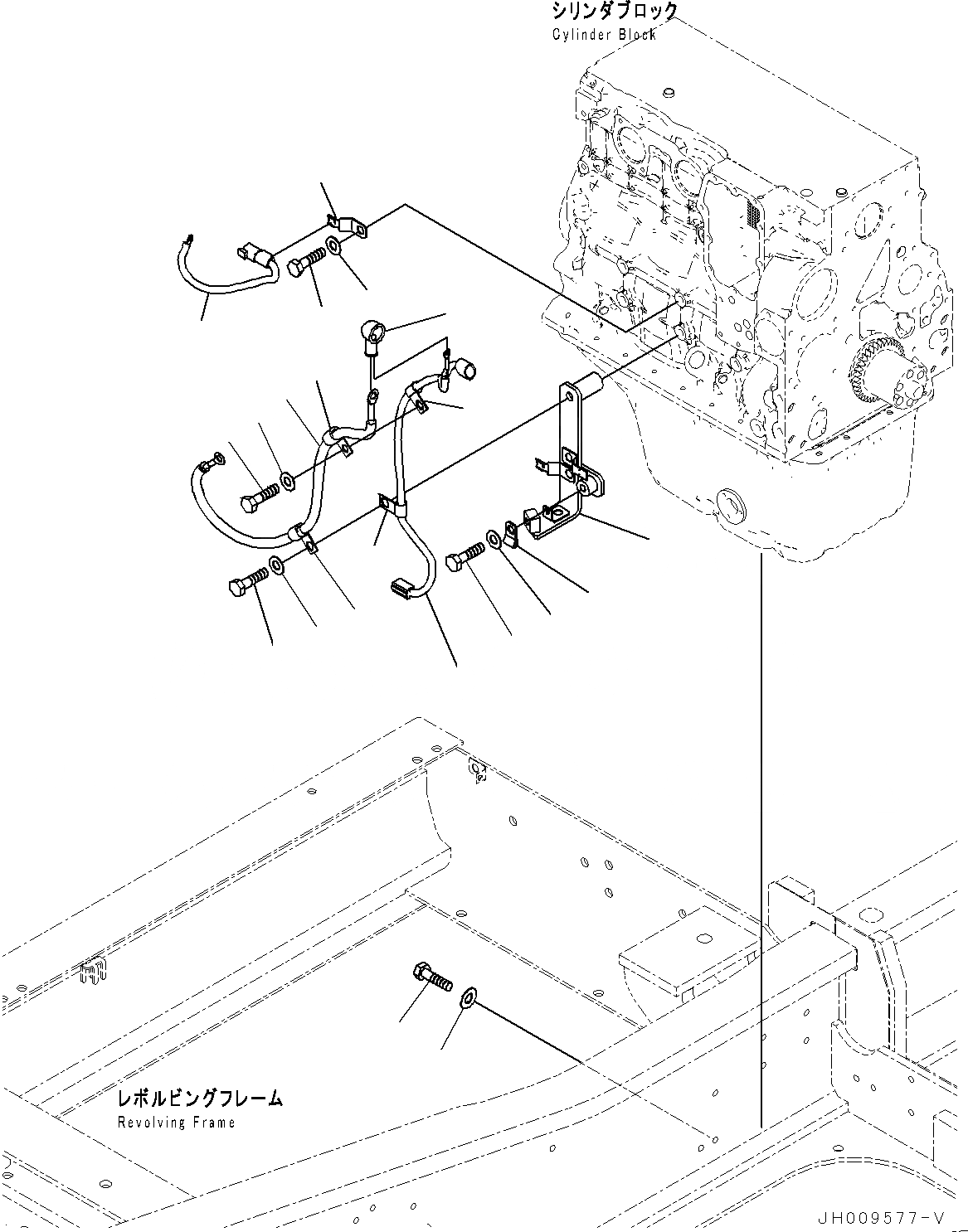 シリンダブロック
Cylinder Block

レボルビングフレーム
Revolving Frame

JH009577-V