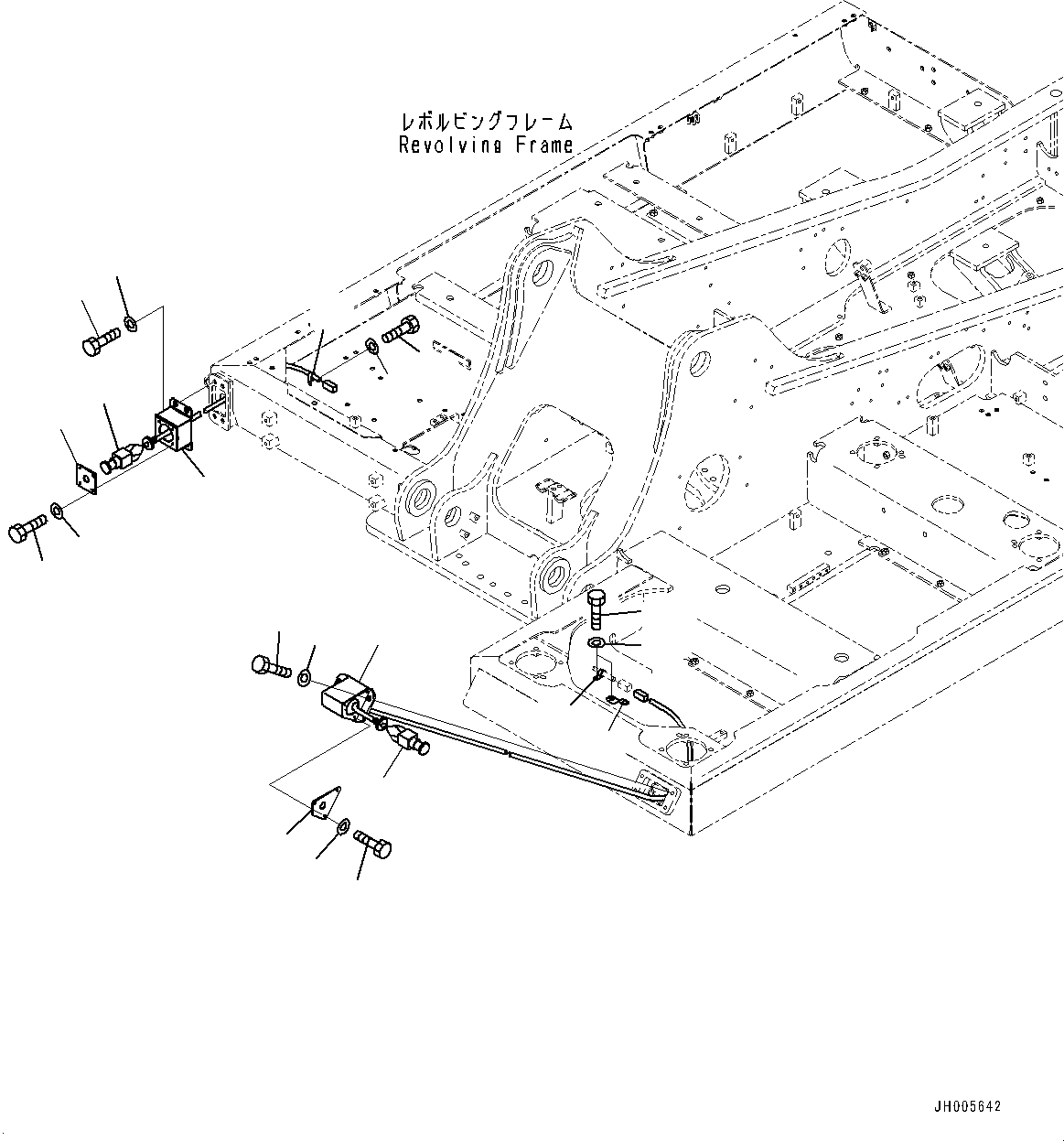 レボルビングフレーム
Revolving Frame

JH005642