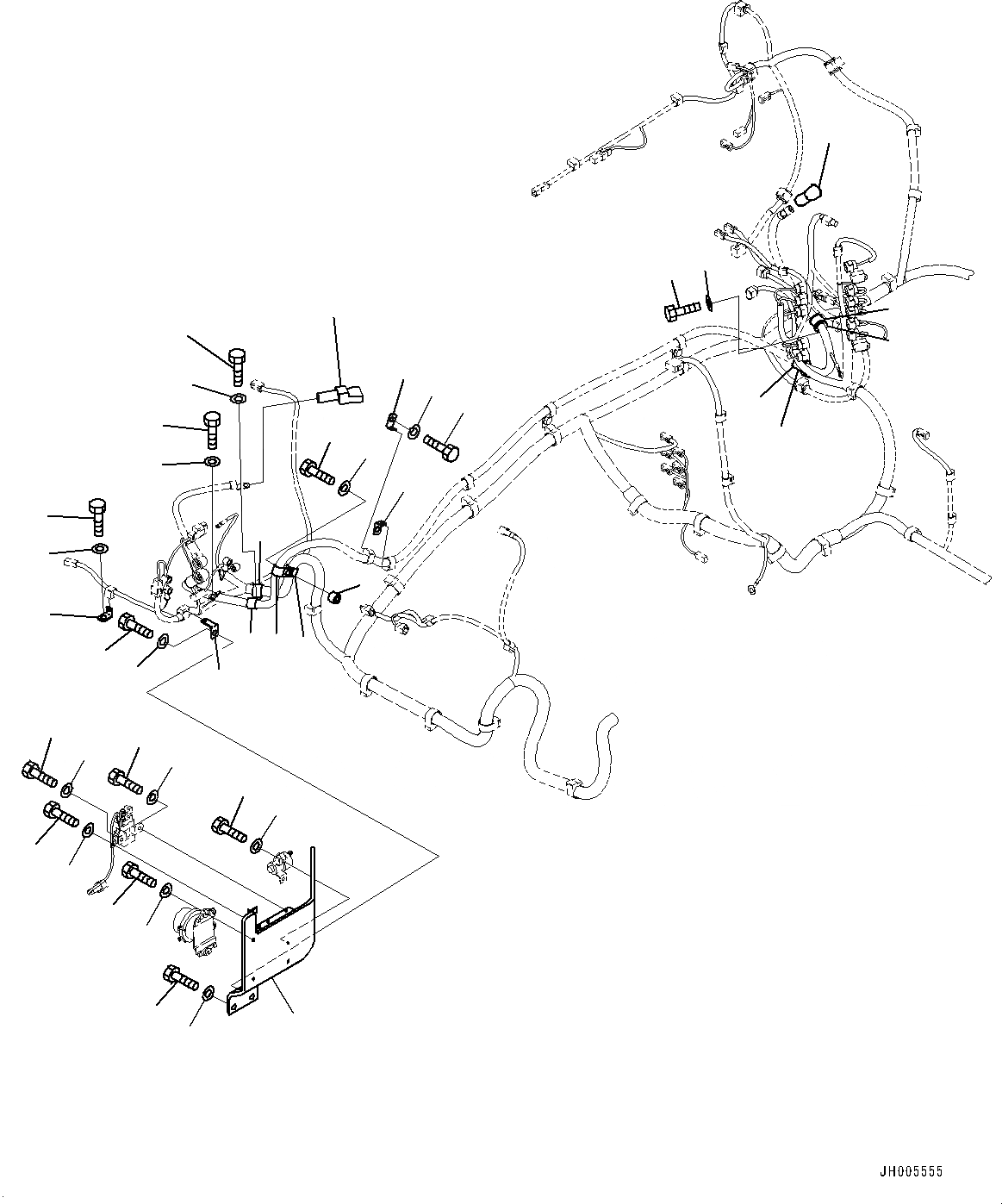 JH005555