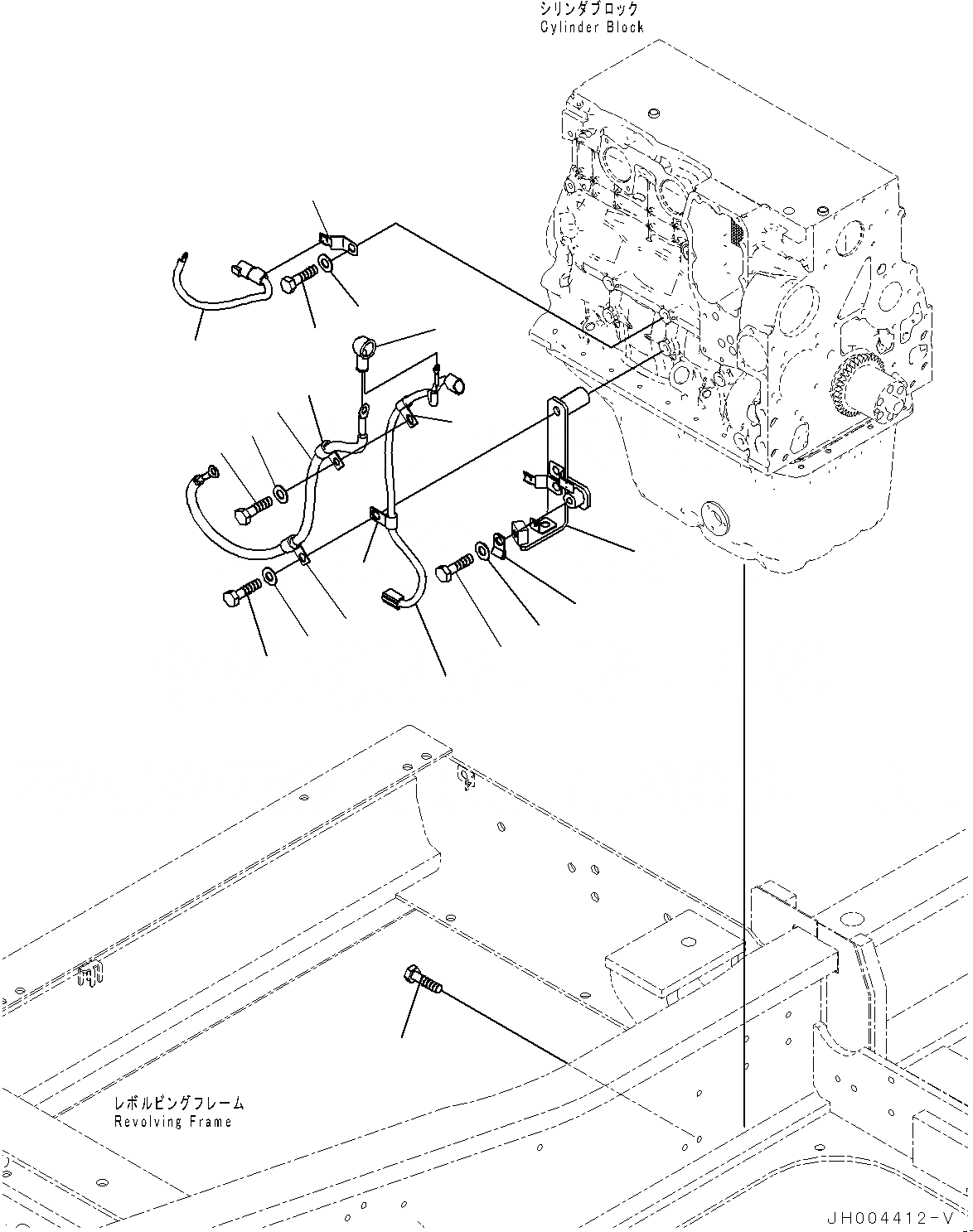 シリンダブロック
Cylinder Block

レボルビングフレーム
Revolving Frame

JH004412-V