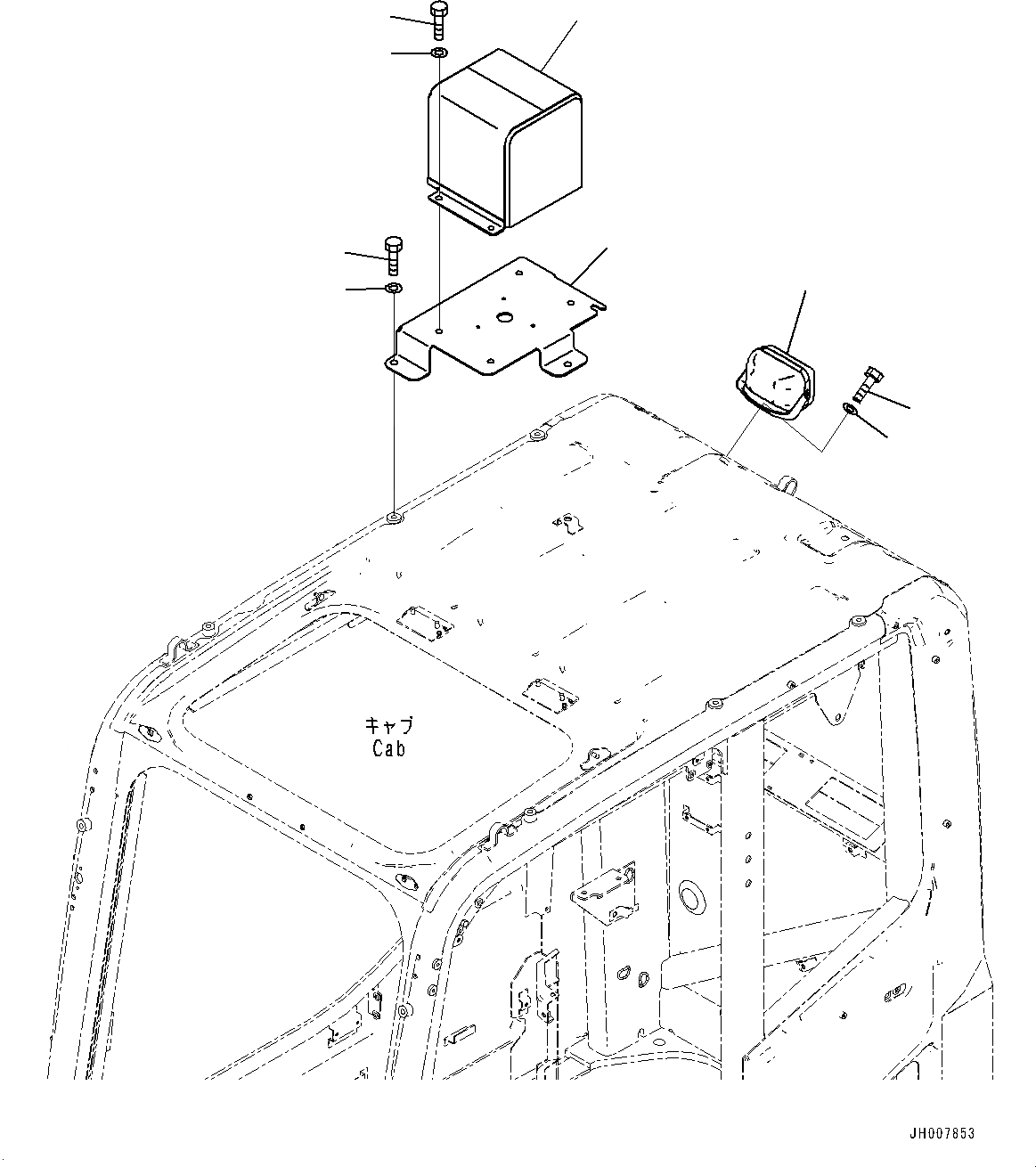 キャブ
Cab

JH007853