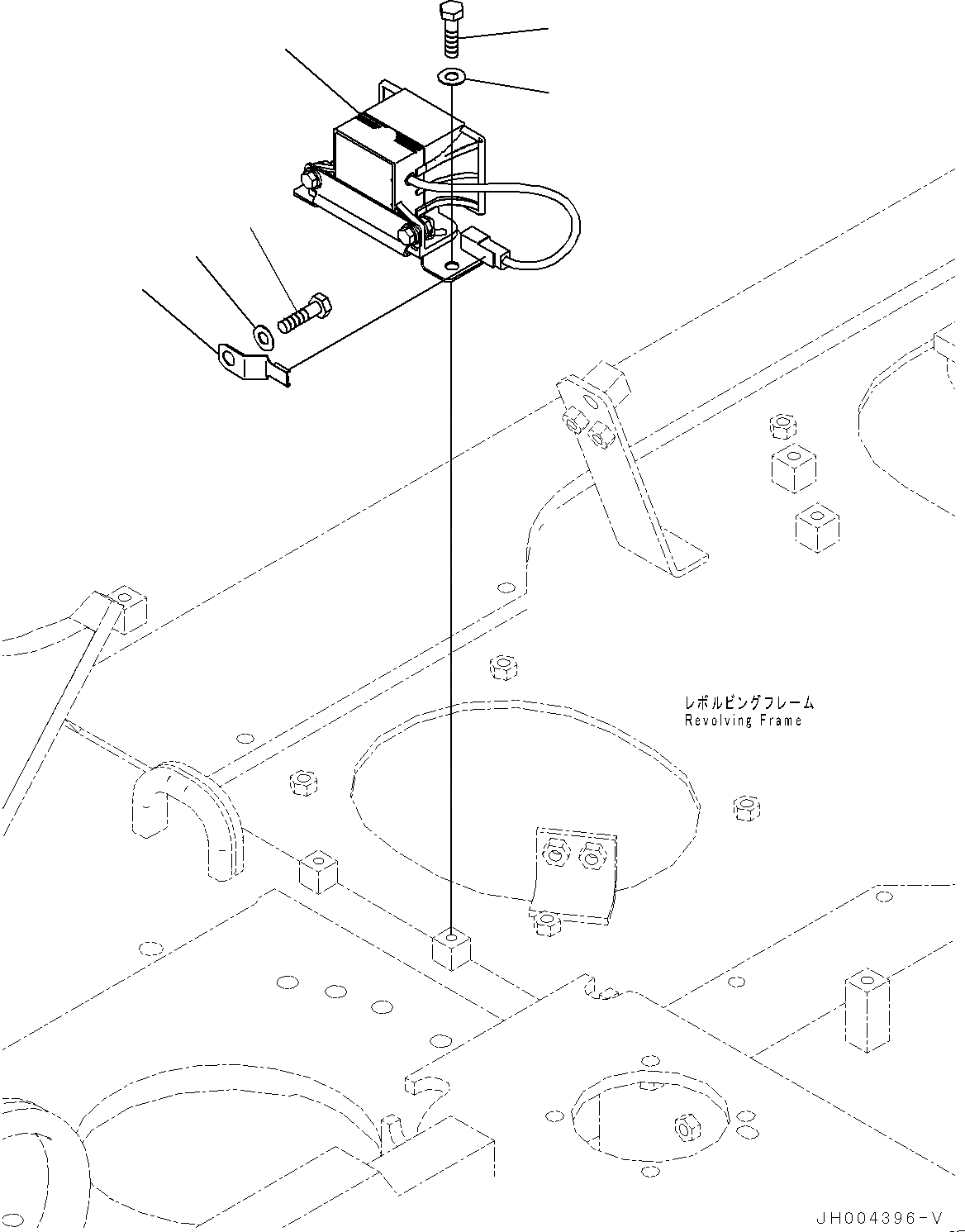 レボルビングフレーム
Revolving Frame

JH004396-V