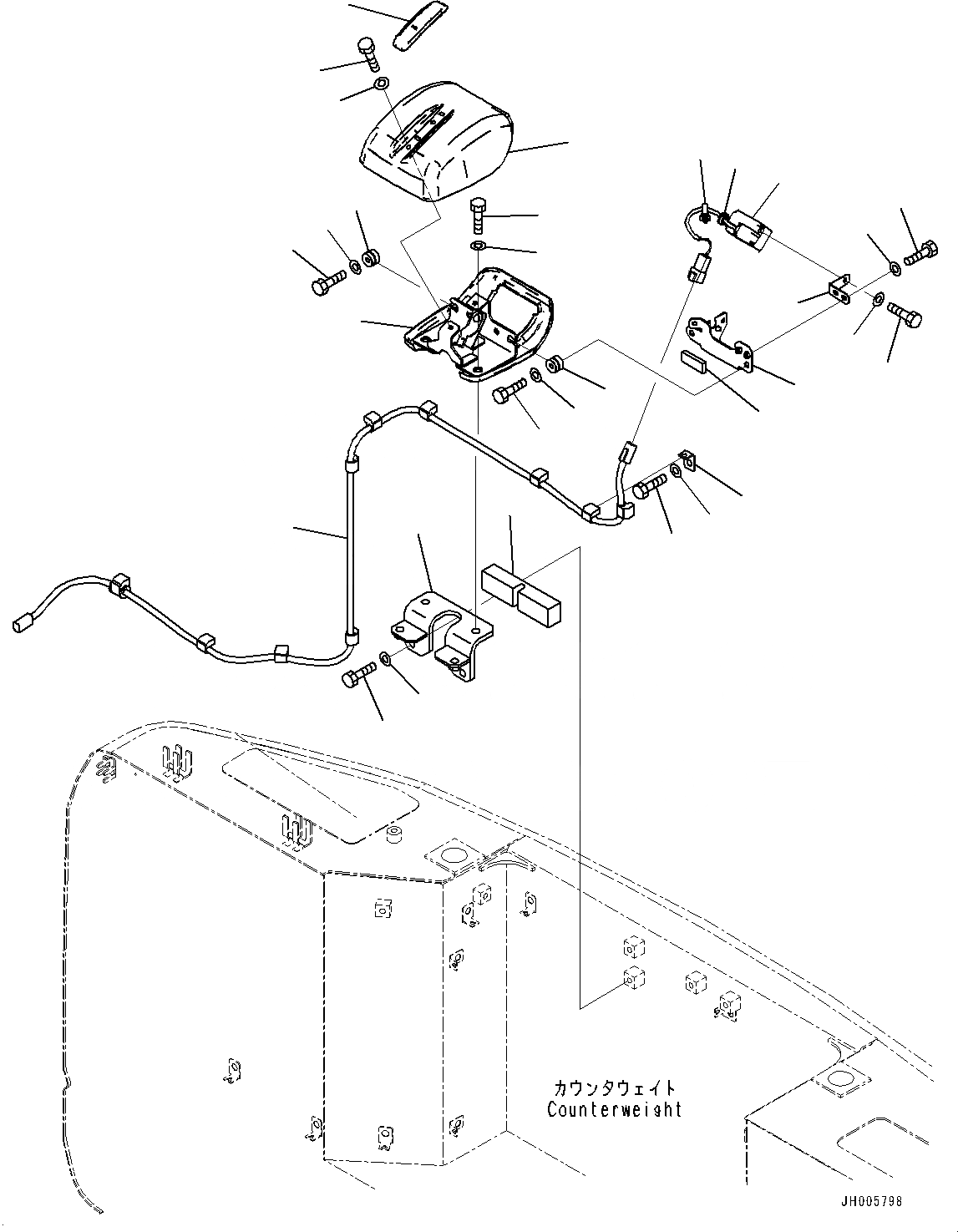 カウンタウェイト
Counterweight

JH005798