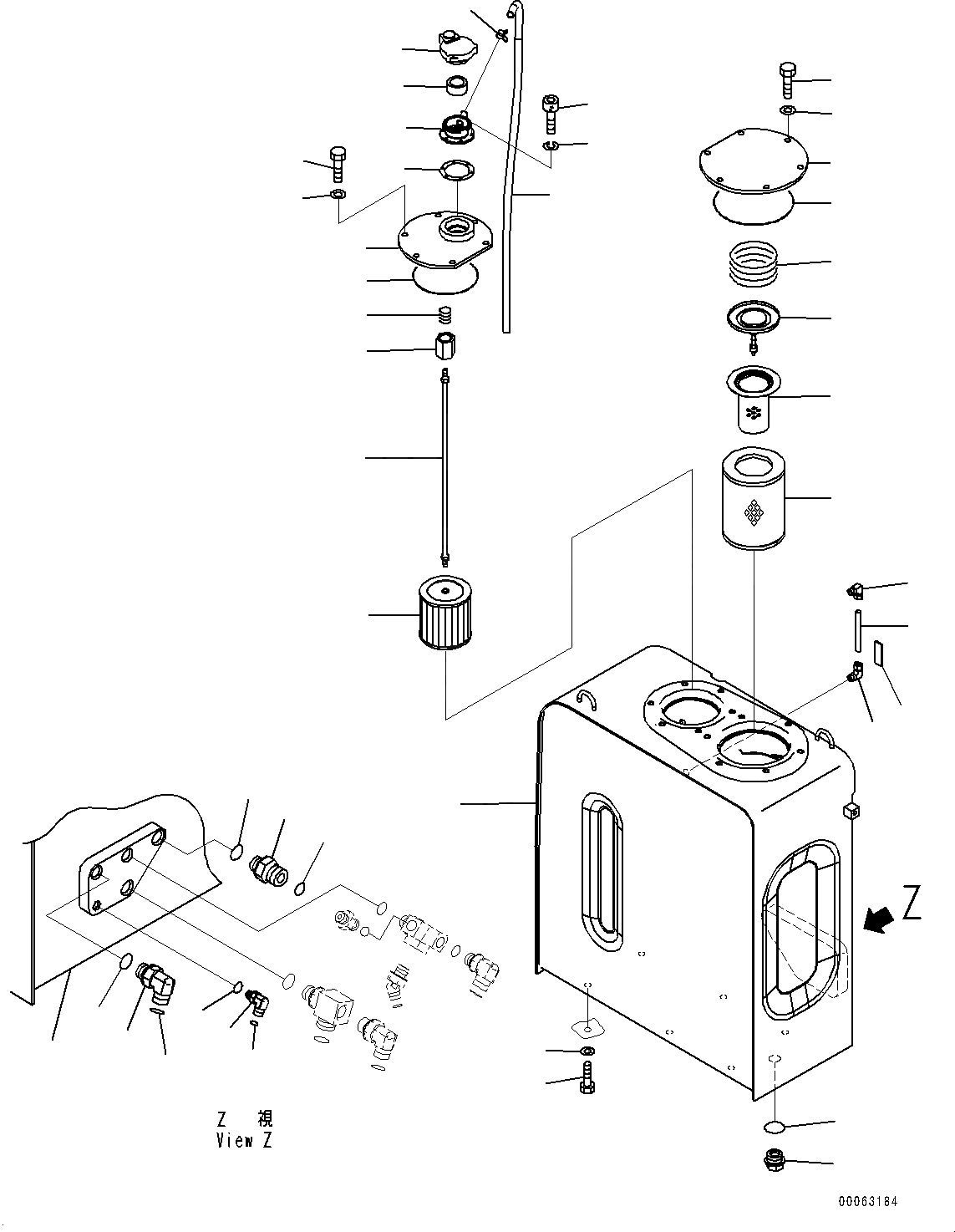 Z

Z 視
View Z

00063184