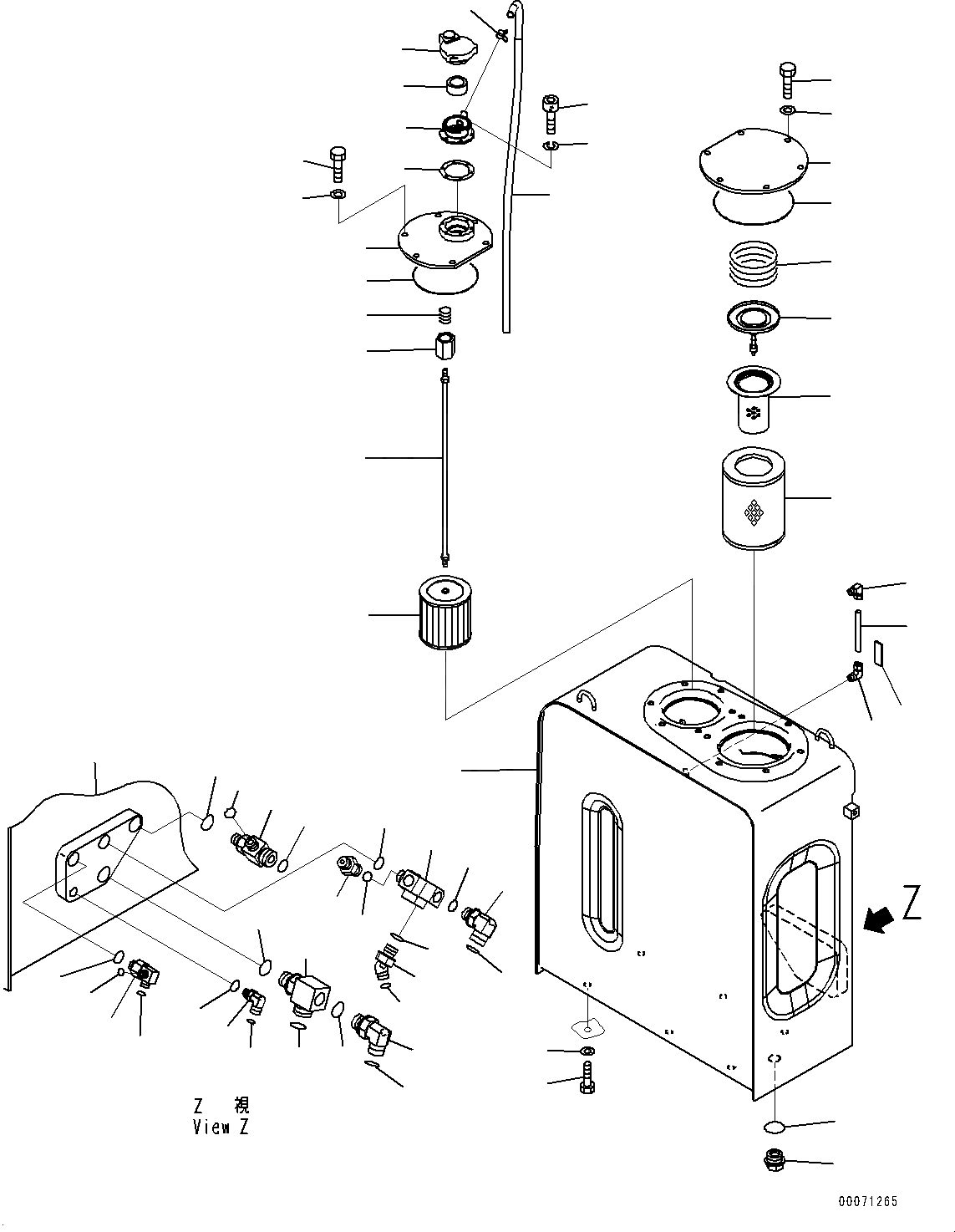 Z

Z 視
View Z

00071265