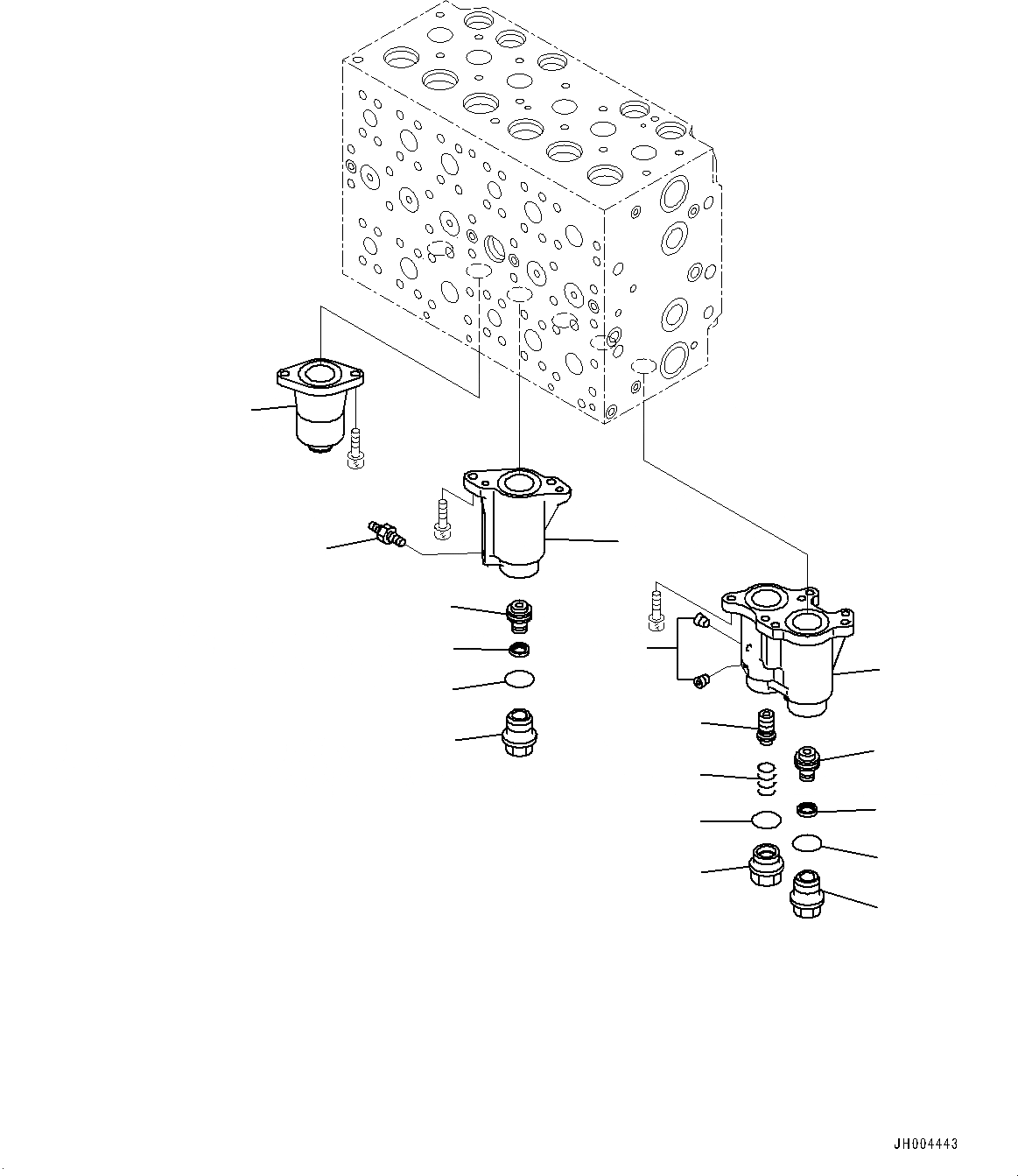 JH004443