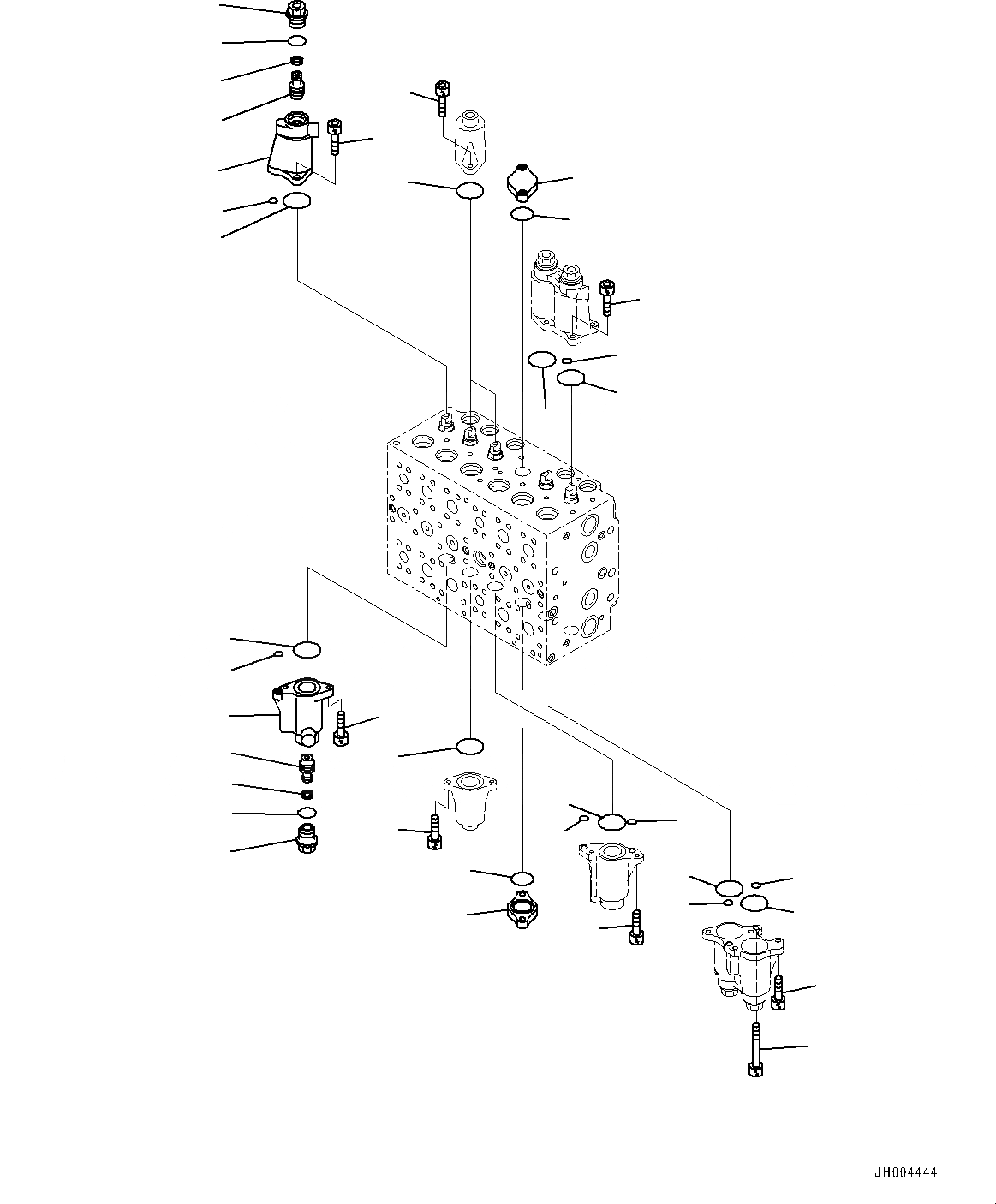 JH004444