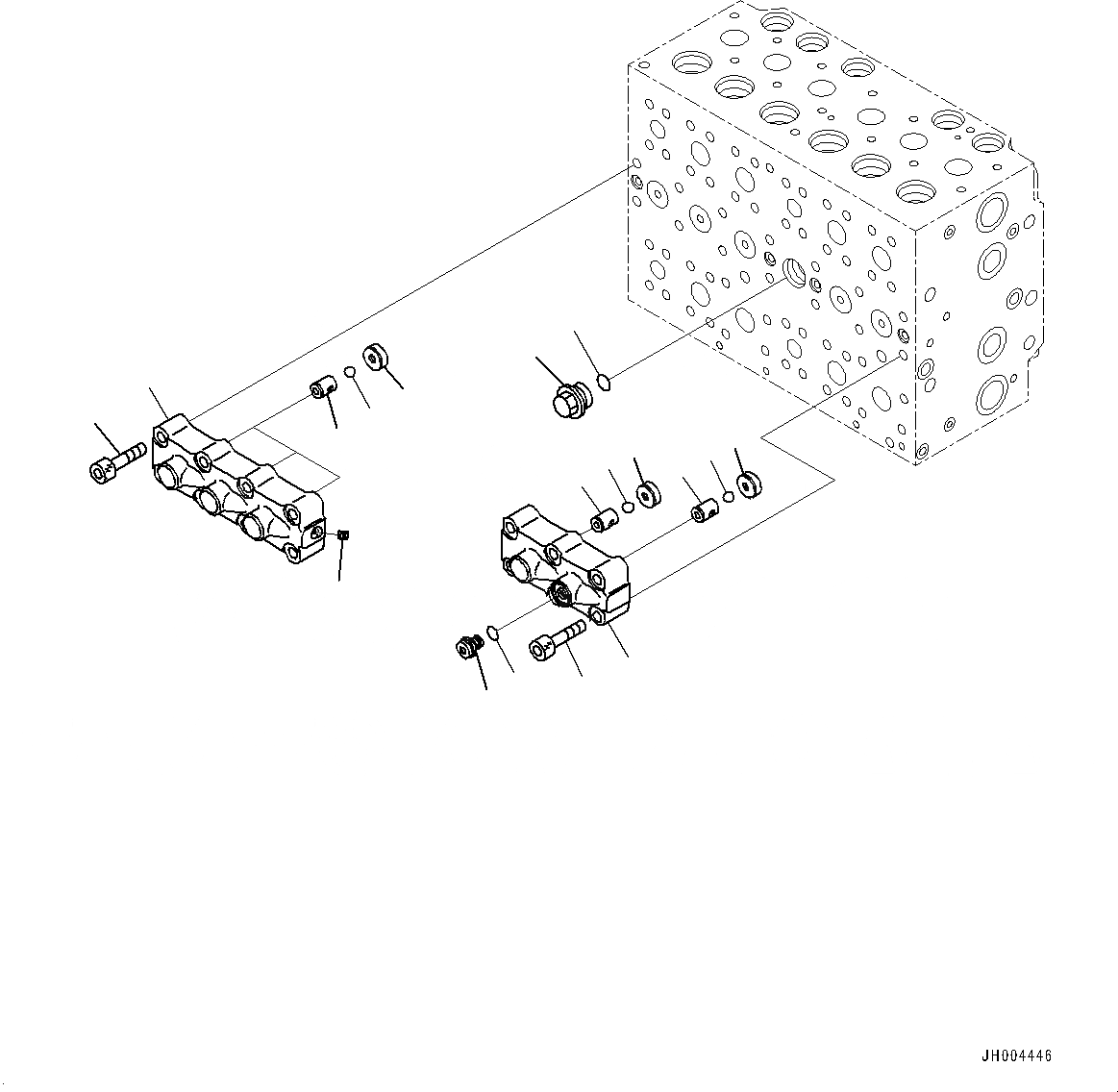 JH004446