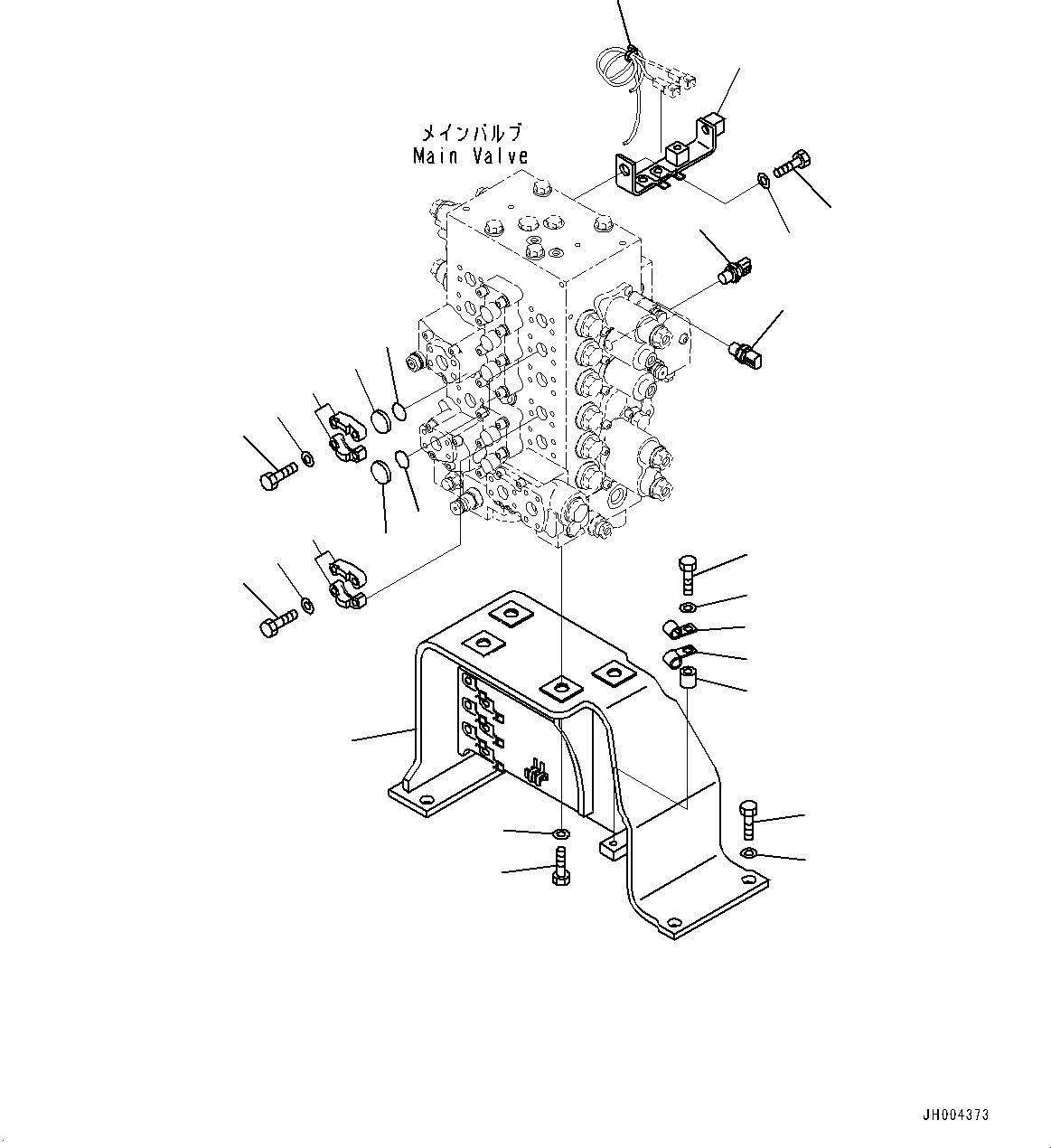 メインバルブ
Main Valve

JH004373