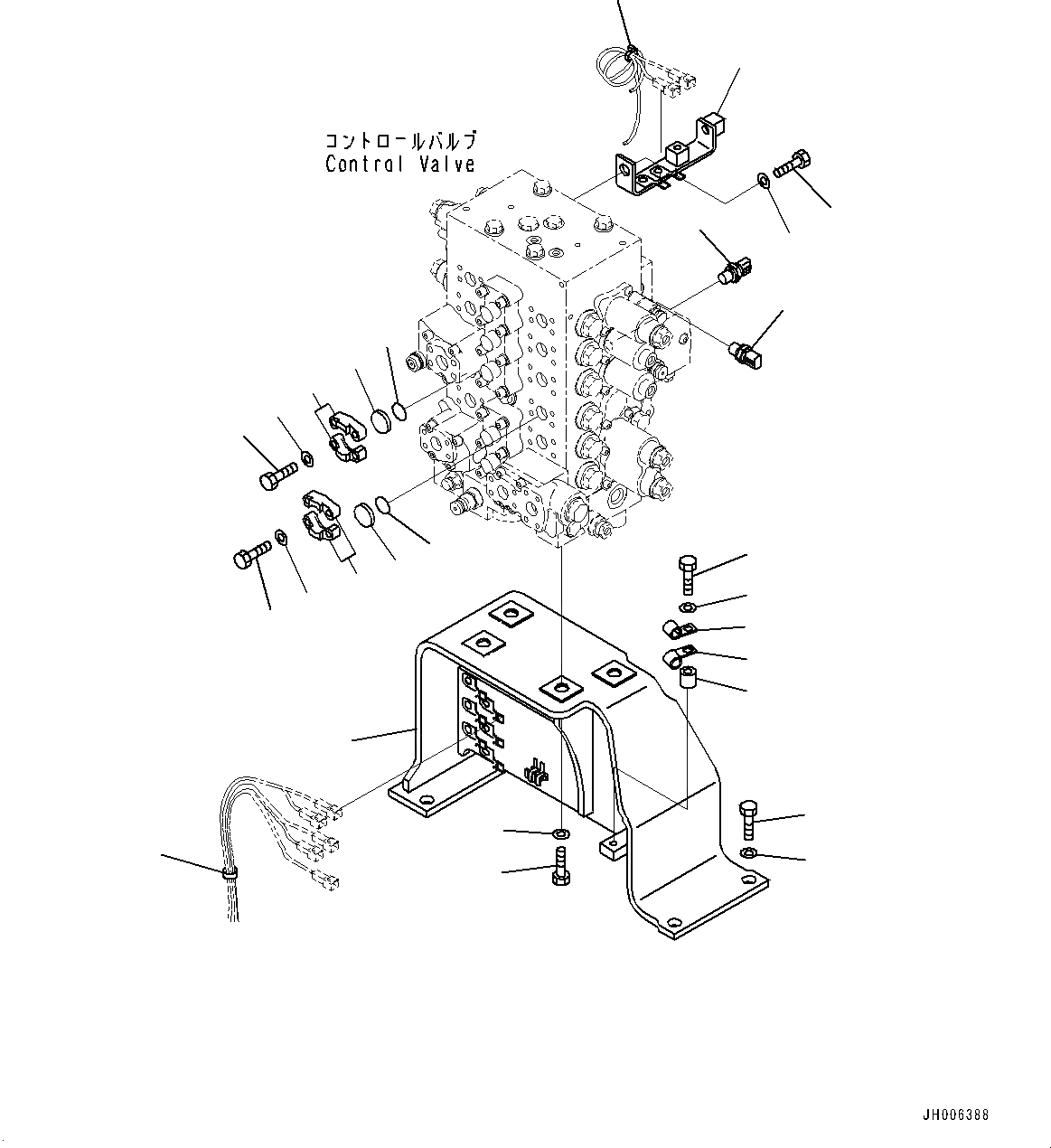 コントロールバルブ
Control Valve

JH006388