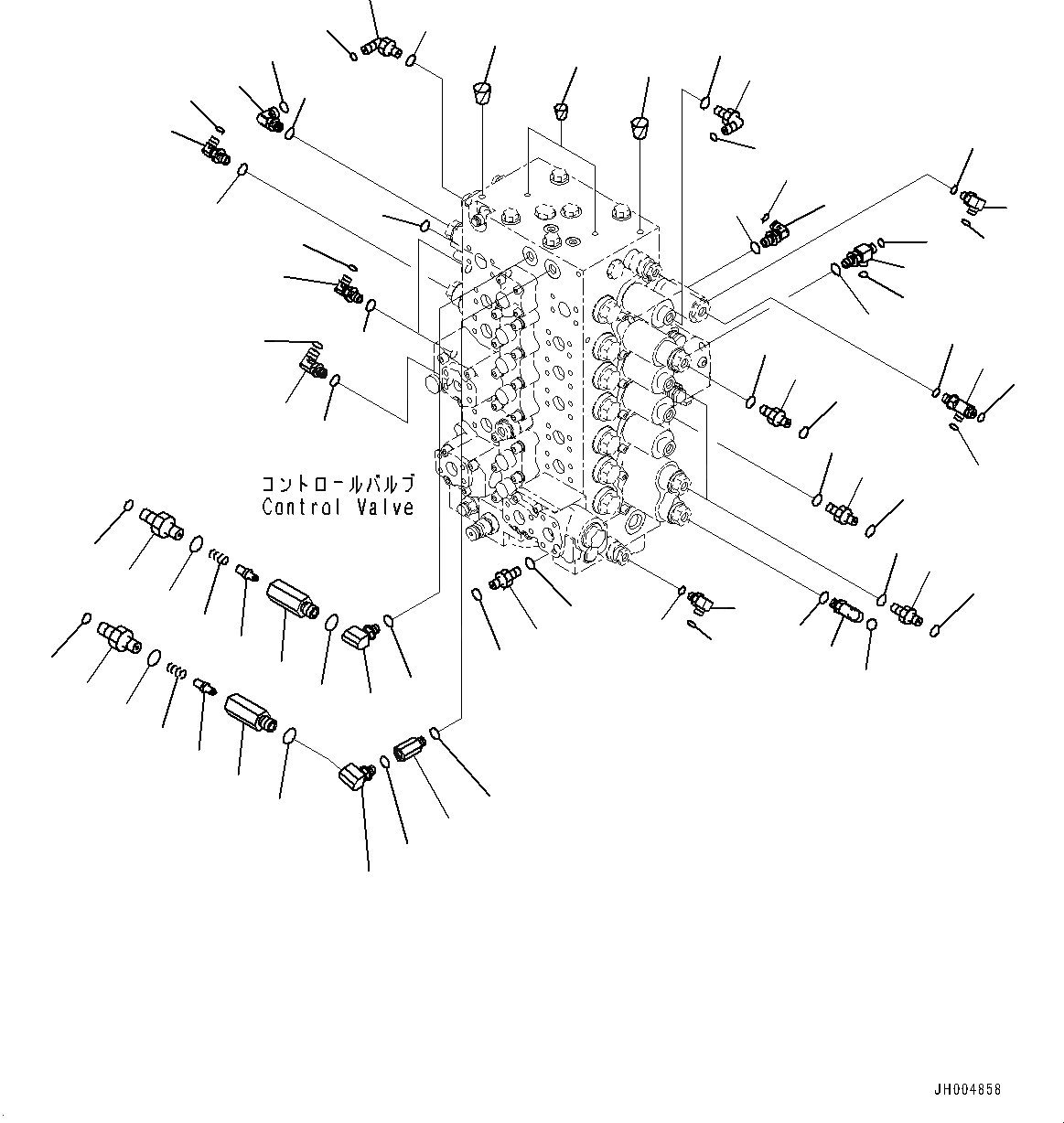 コントロールバルブ
Control Valve

JH004858