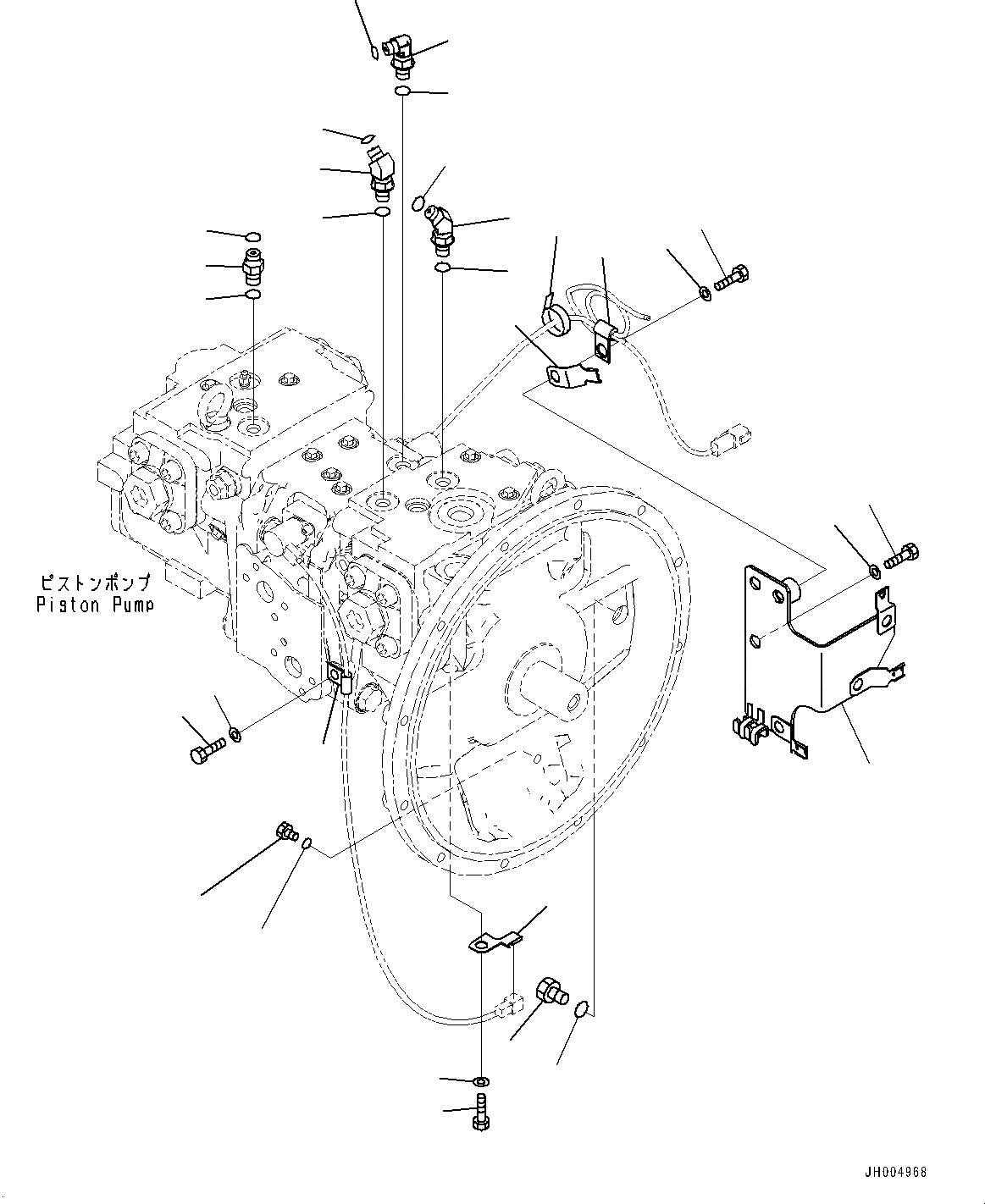 ピストンポンプ
Piston Pump

JH004968