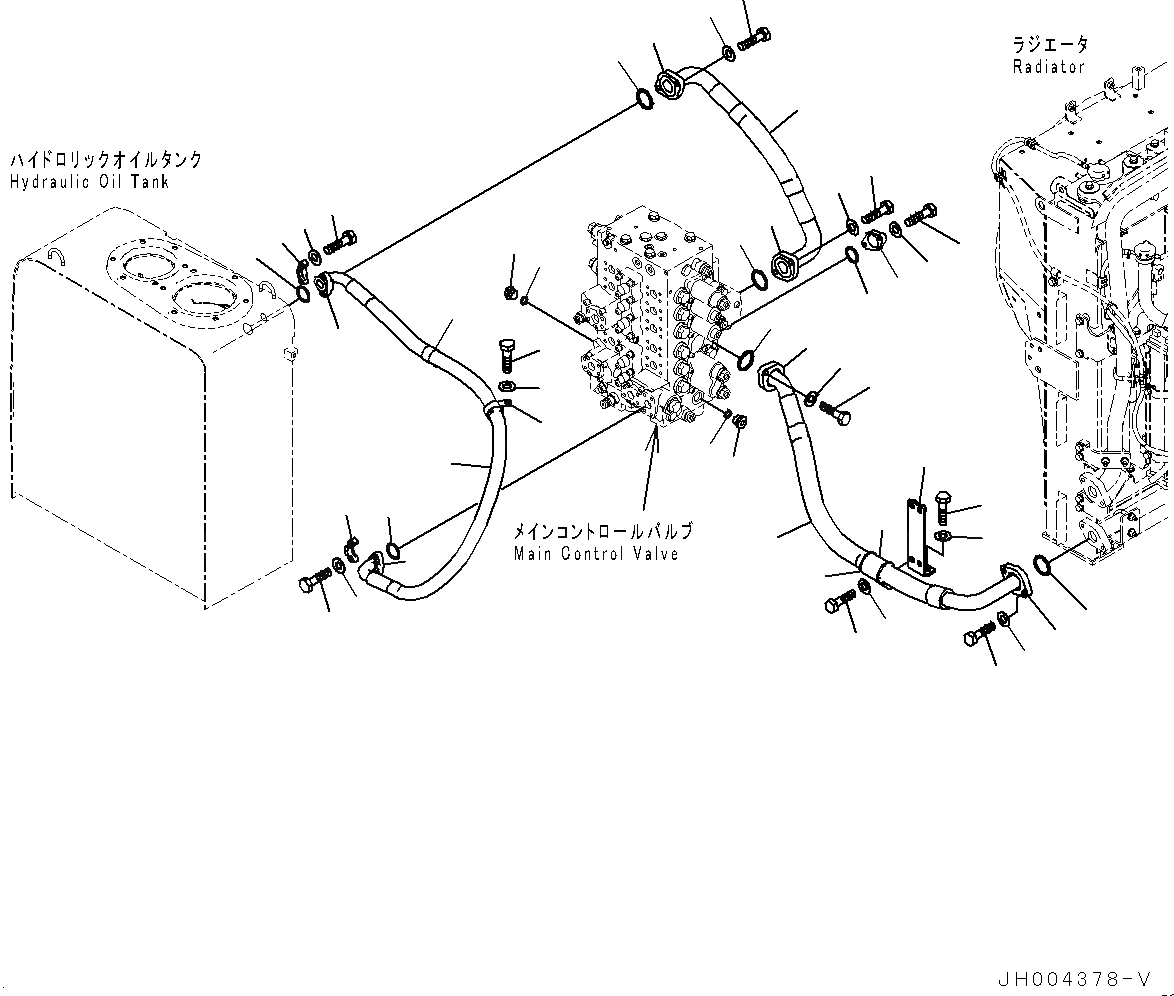 ラジエータ
Radiator

ハイドロリックオイルタンク
Hydraulic Oil Tank

メインコントロールバルブ
Main Control Valve

JH004378-V