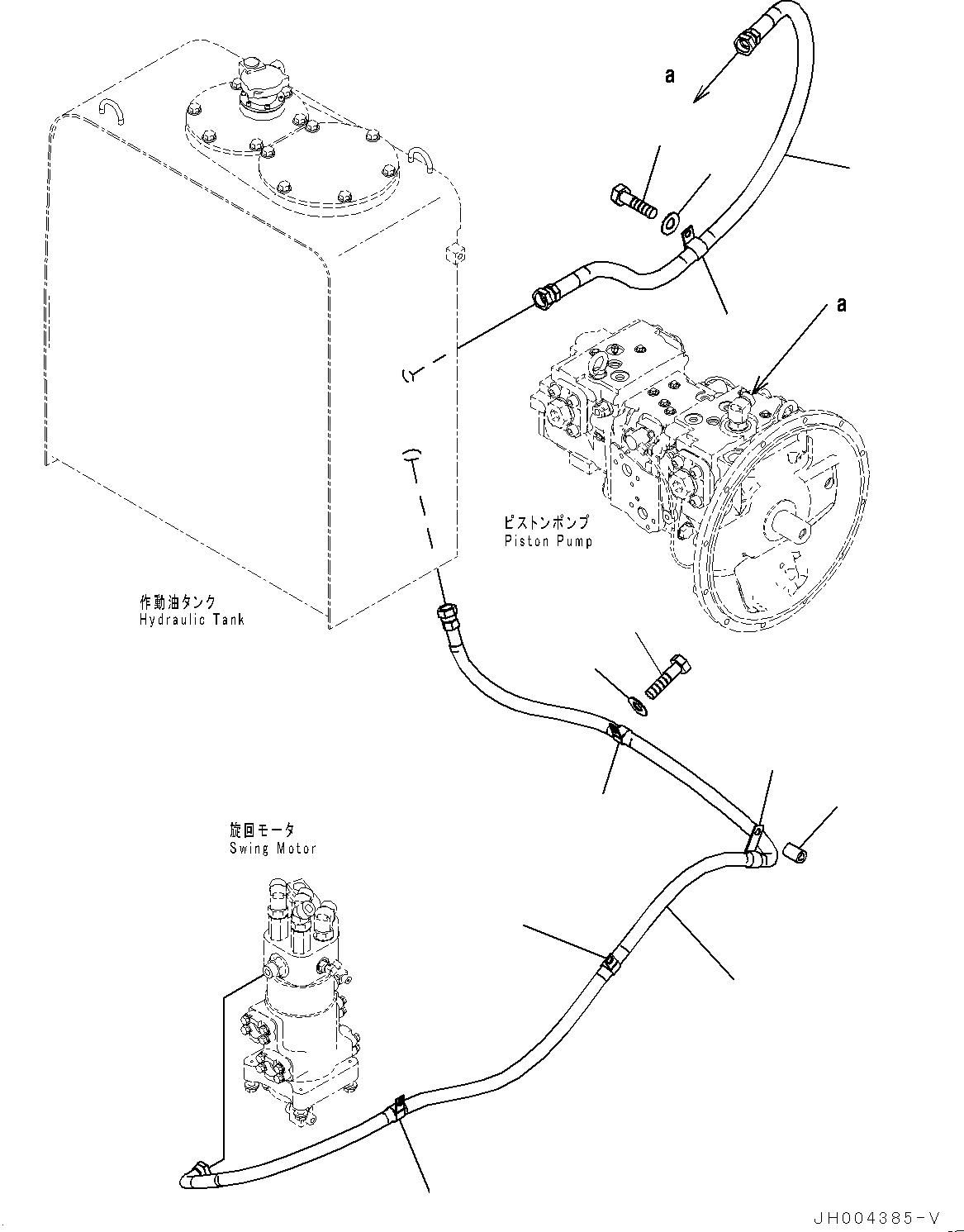 a

a

ピストンポンプ
Piston Pump

作動油タンク
Hydraulic Tank

旋回モータ
Swing Motor

JH004385-V