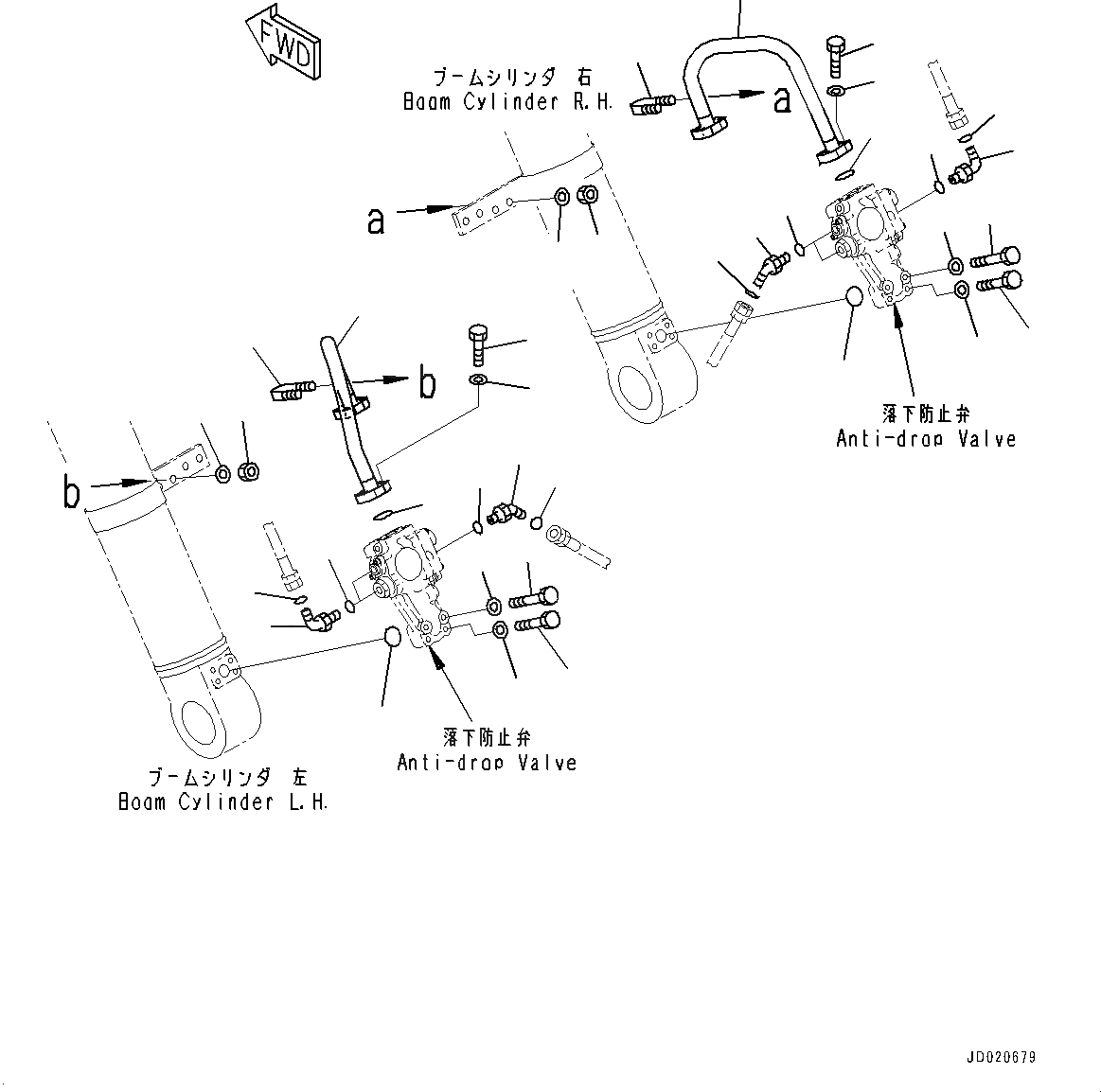 FWD

ブームシリンダ 右
Boom Cylinder R.H.

a

a

b

b

落下防止弁
Anti-drop Valve

落下防止弁
Anti-drop Valve

ブームシリンダ 左
Boom Cylinder L.H.

JD020679