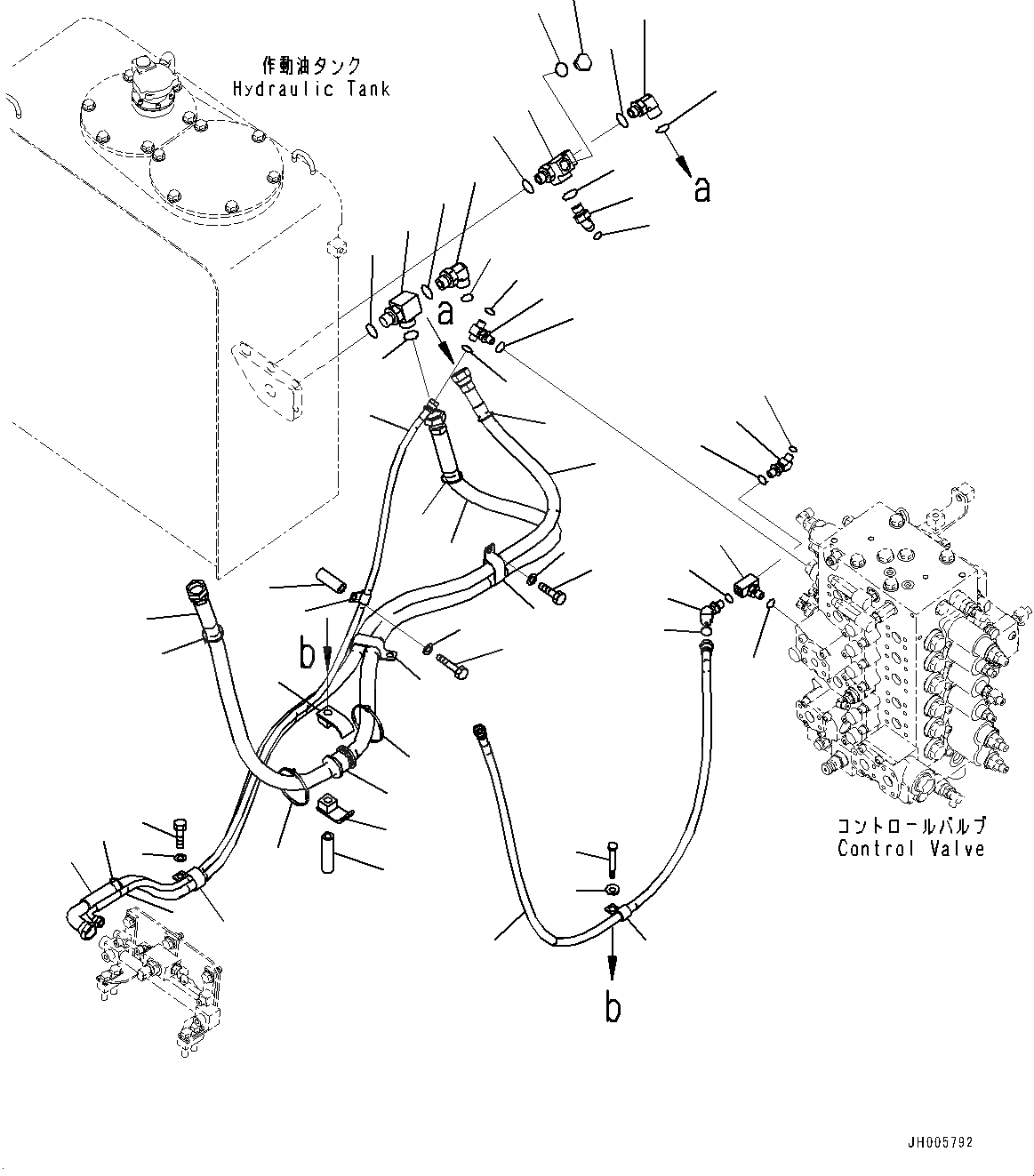 作動油タンク
Hydraulic Tank

a

a

b

コントロールバルブ
Control Valve

b

JH005792