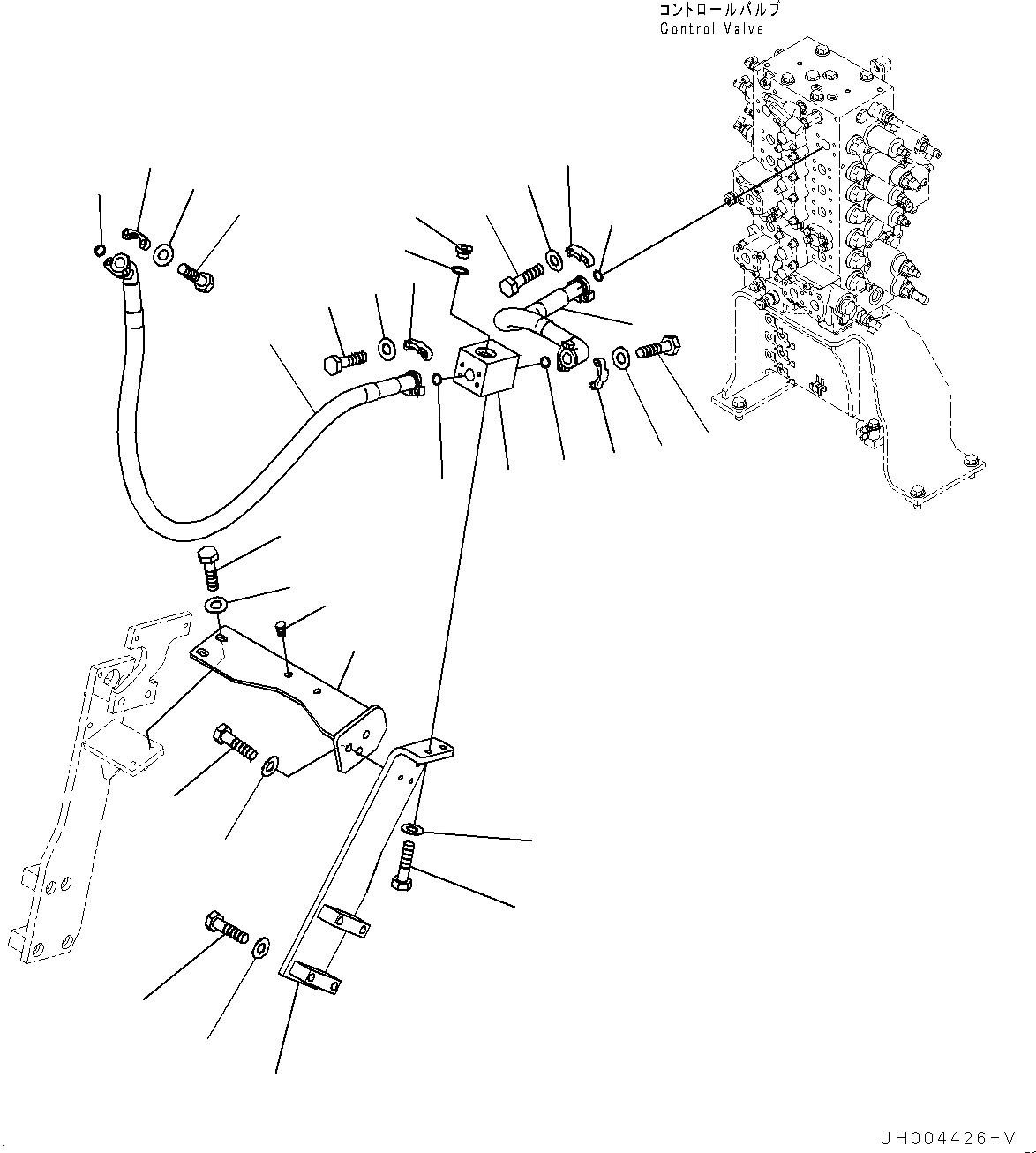 コントロールバルブ
Control Valve

JH004426-V