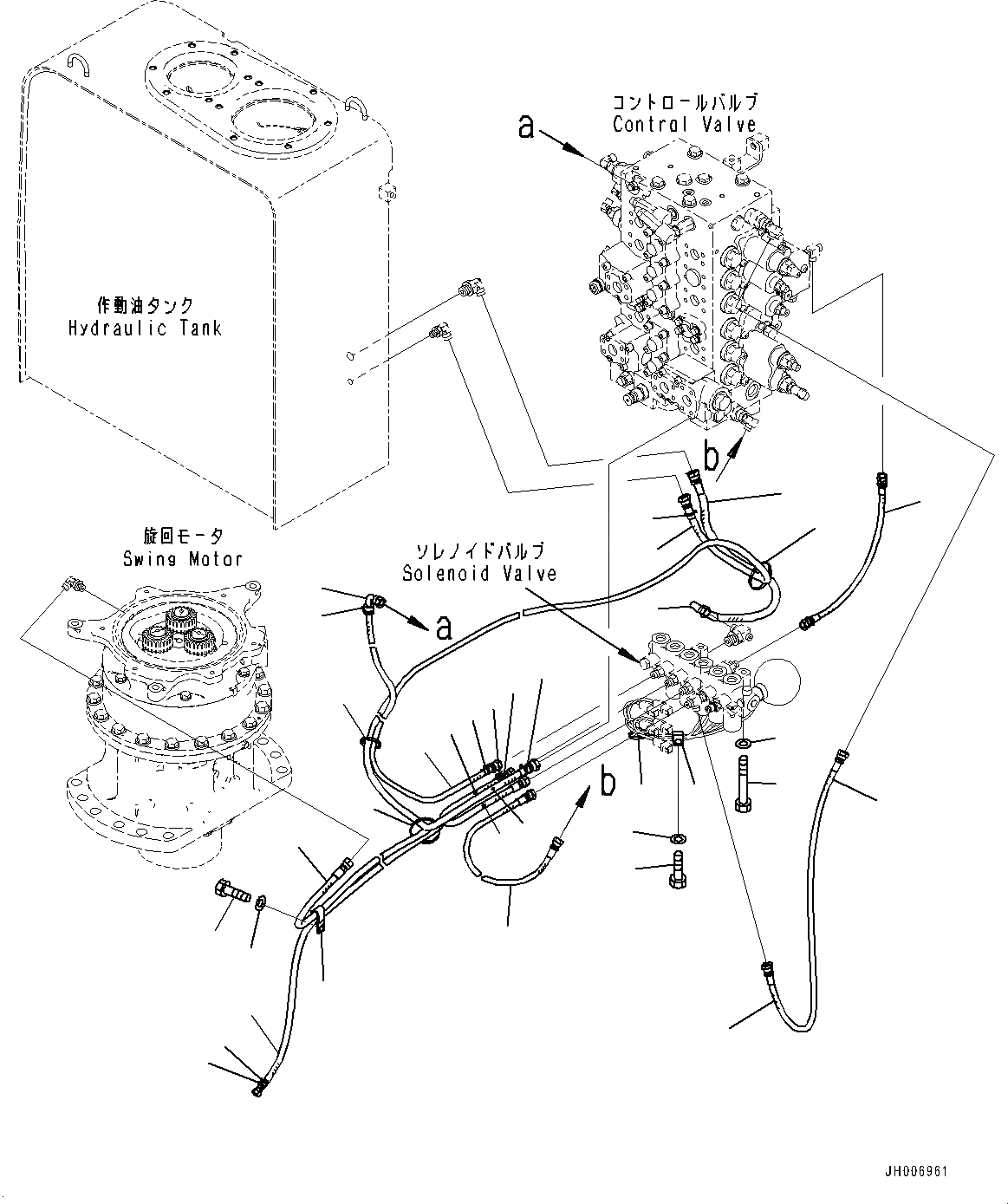 コントロールバルブ
Control Valve

a

作動油タンク
Hydraulic Tank

b

旋回モータ
Swing Motor

ソレノイドバルブ
Solenoid Valve

a

b

JH006961