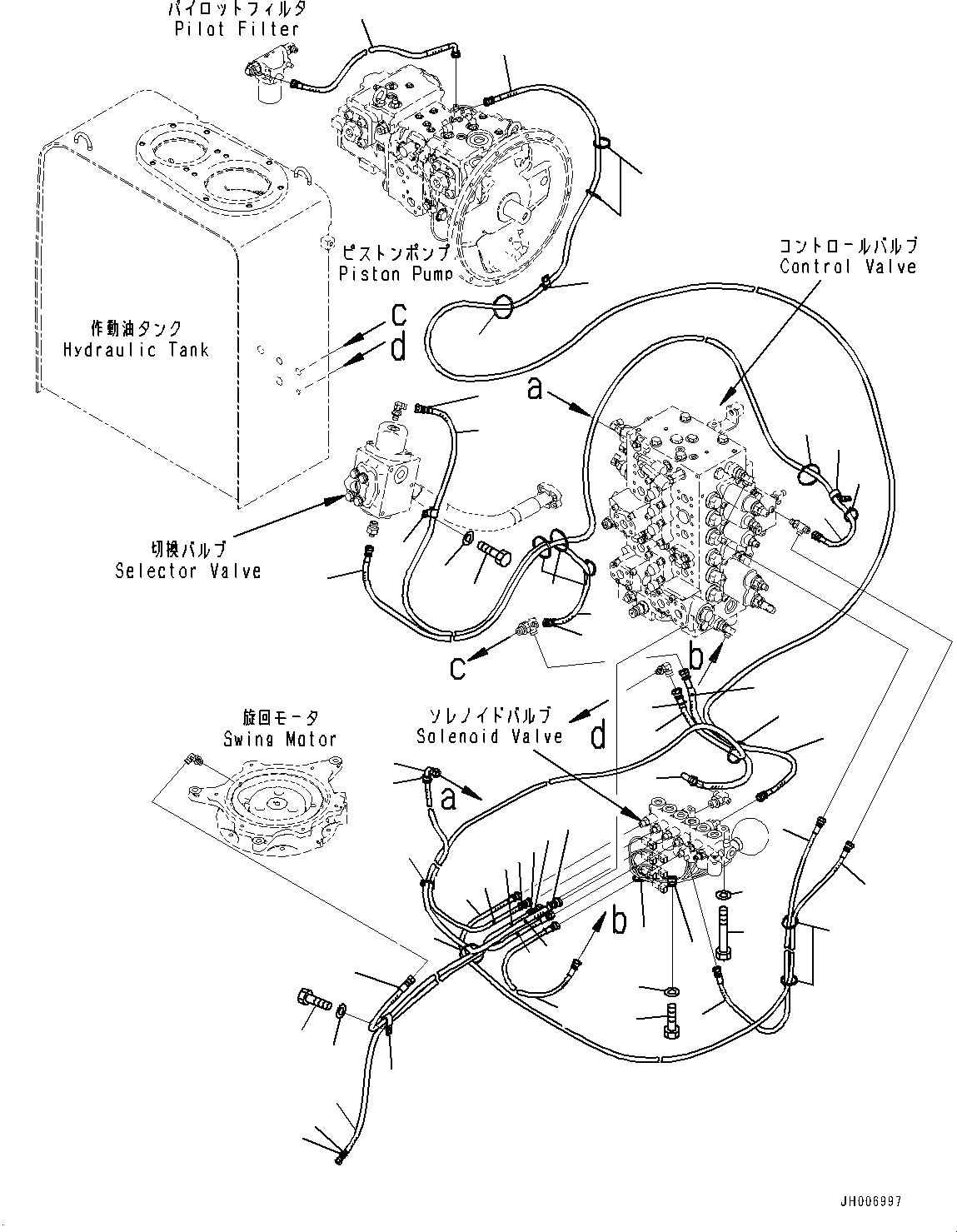 パイロットフィルタ
Pilot Filter

ピストンポンプ
Piston Pump

コントロールバルブ
Control Valve

作動油タンク
Hydraulic Tank

c
d

a

切換バルブ
Selector Valve

c

b

旋回モータ
Swing Motor

ソレノイドバルブ
Solenoid Valve

d

a

b

JH006997