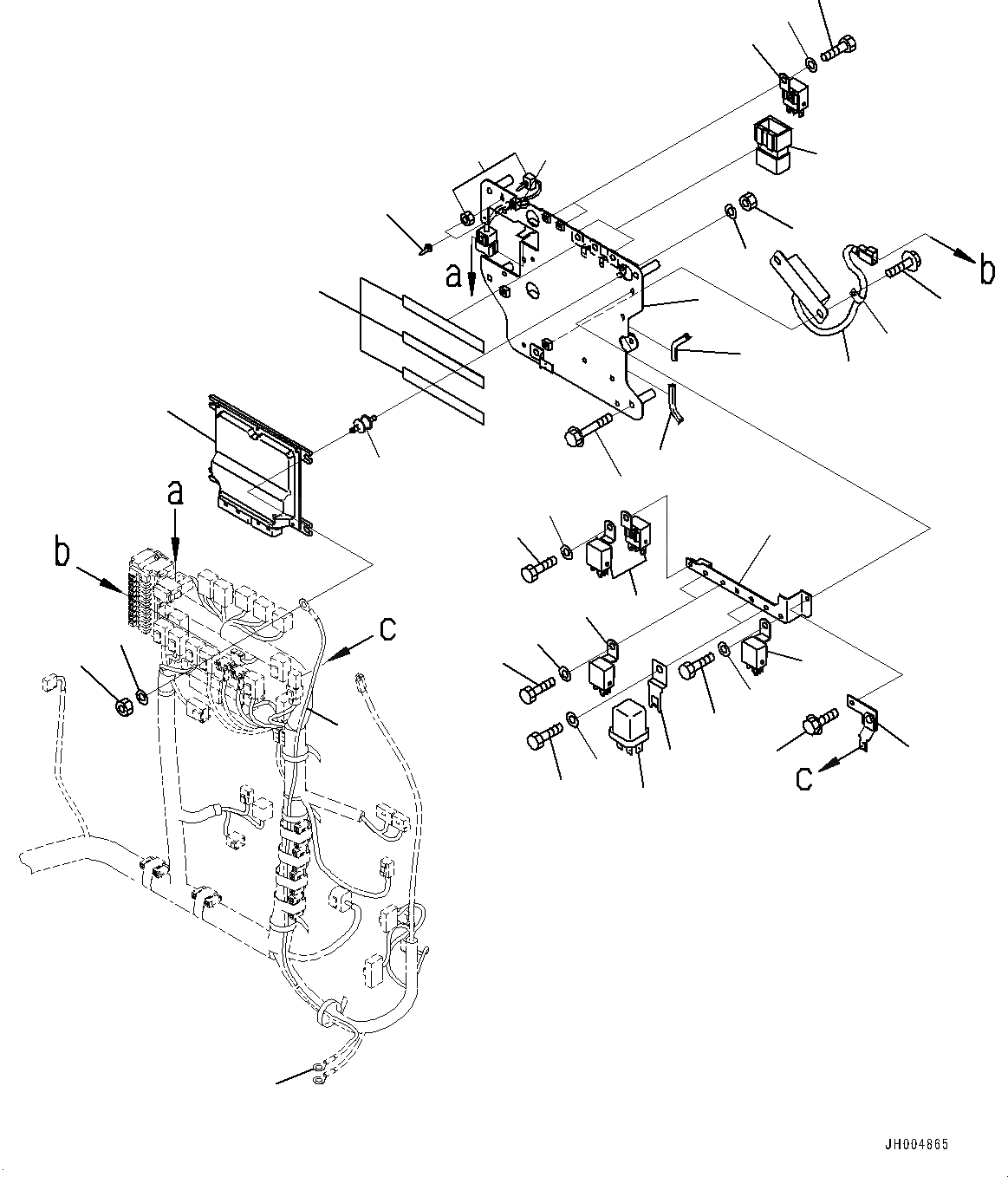 a
b
a
b
c
c
JH004865