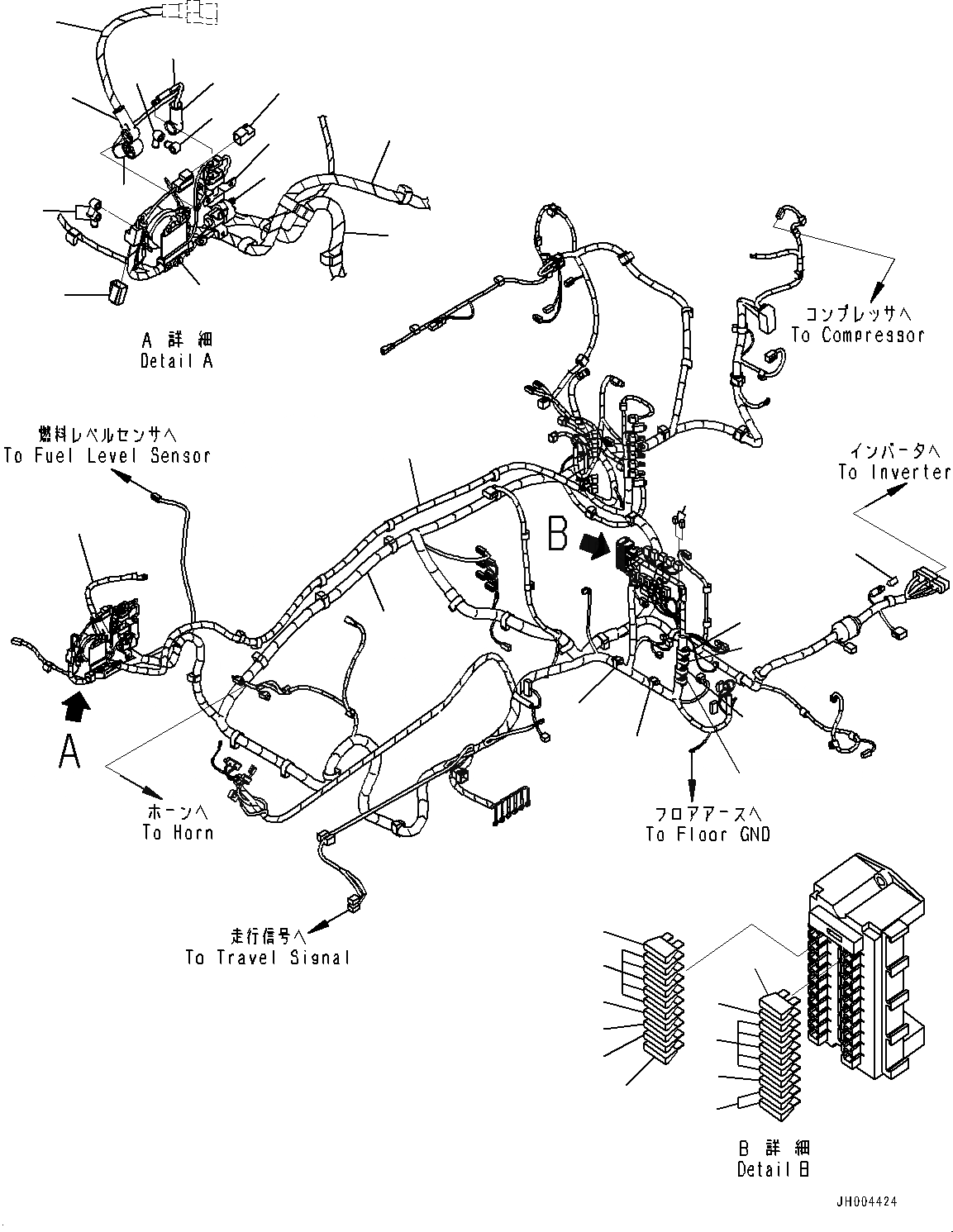 A 詳 細
Detail A

コンプレッサへ
To Compressor

燃料レベルセンサへ
To Fuel Level Sensor

インバータへ
To Inverter

B

A

ホーンへ
To Horn

フロアアースへ
To Floor GND

走行信号へ
To Travel Signal

B 詳 細
Detail B

JH004424