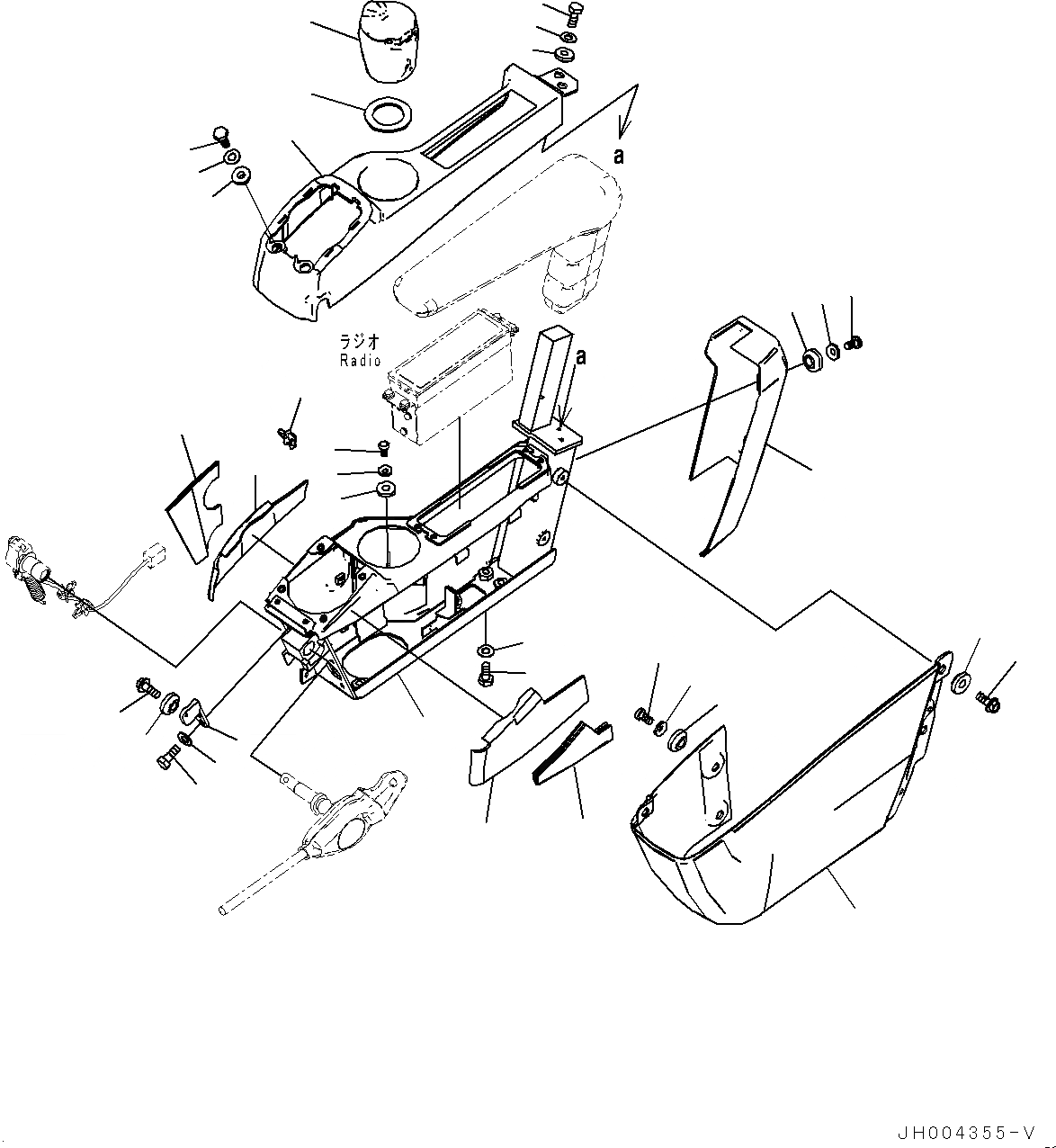 a

ラジオ
Radio

a

JH004355-V