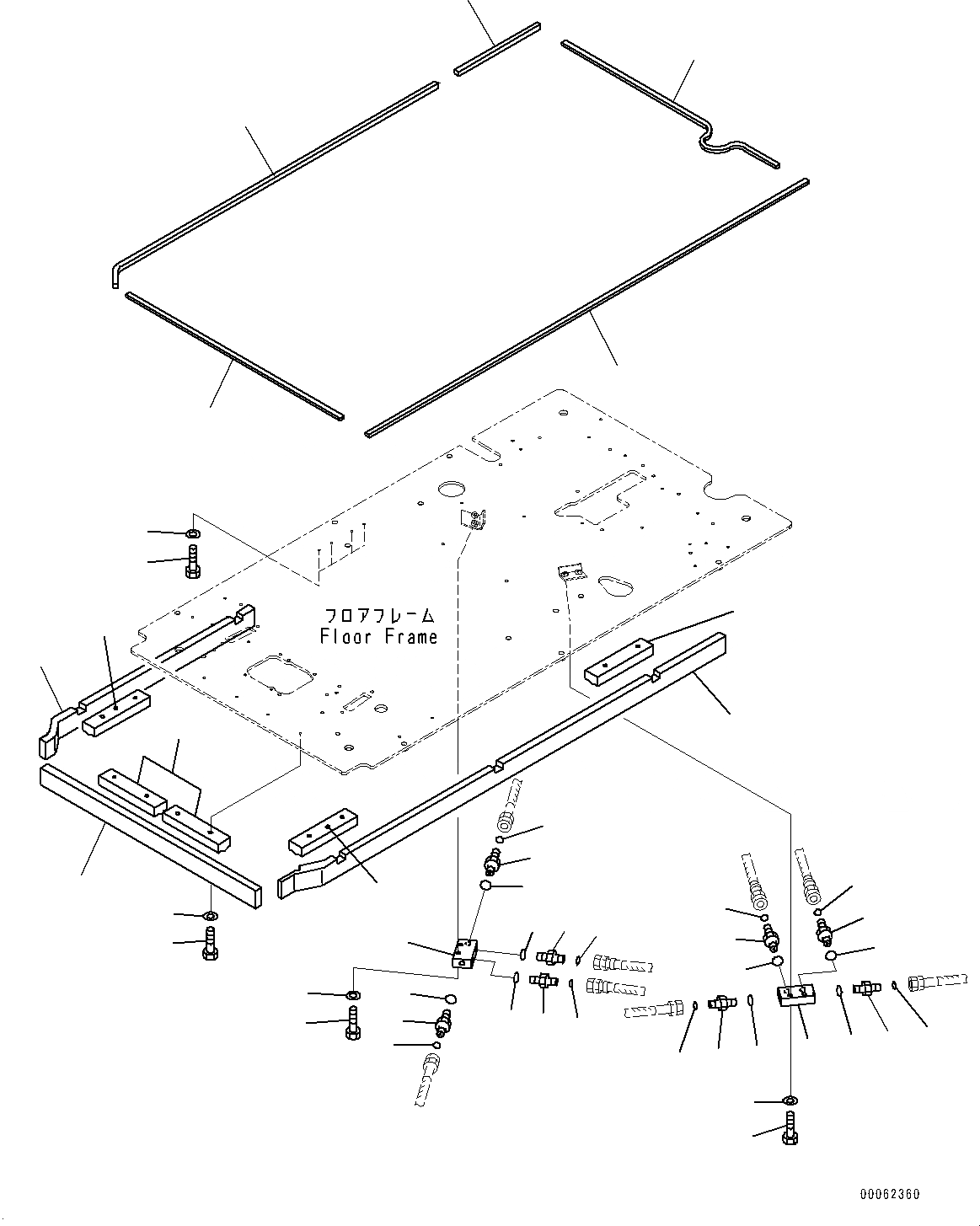 フロアフレーム
Floor Frame

00062360