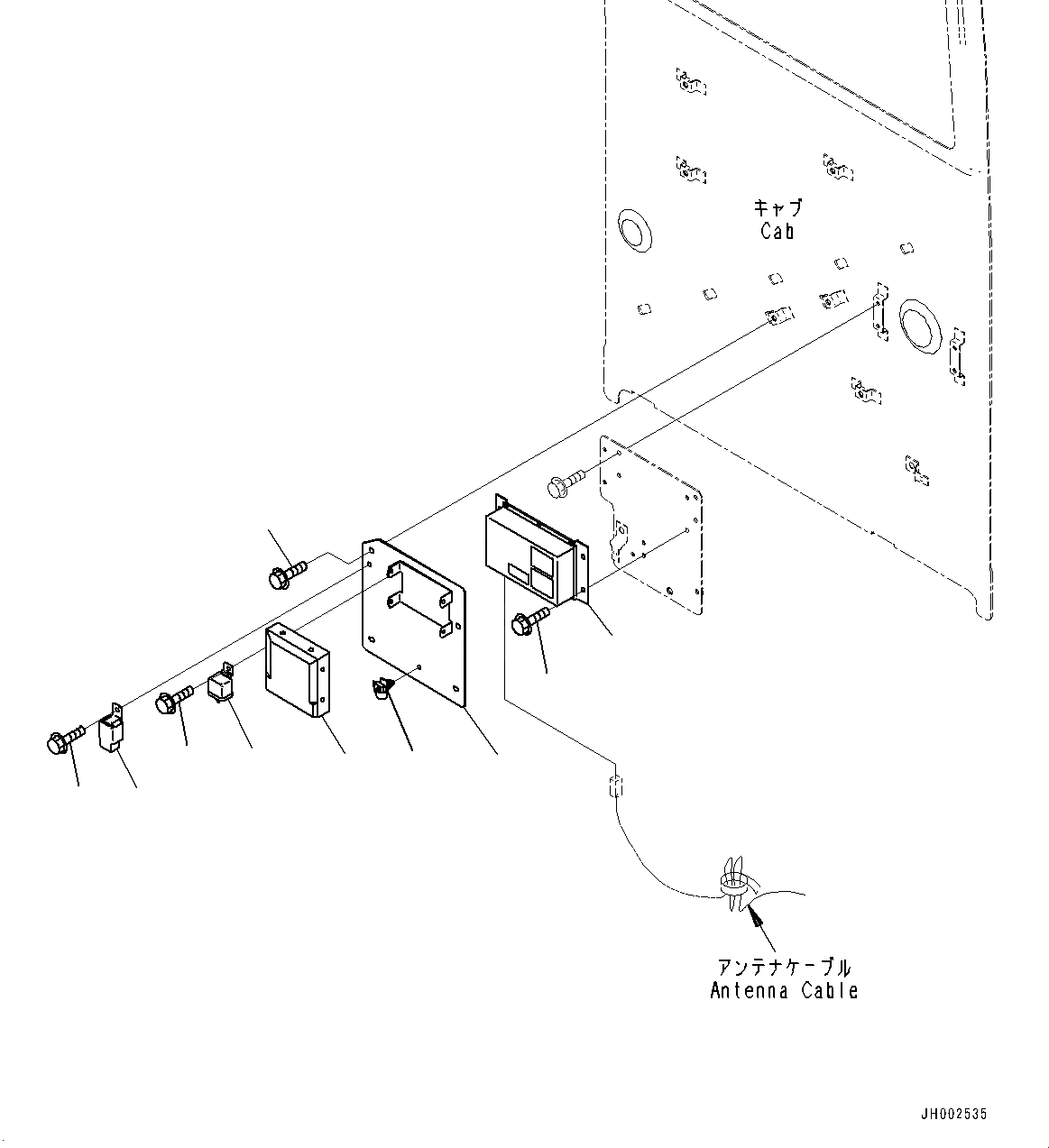 キャブ
Cab

アンテナケーブル
Antenna Cable

JH002535