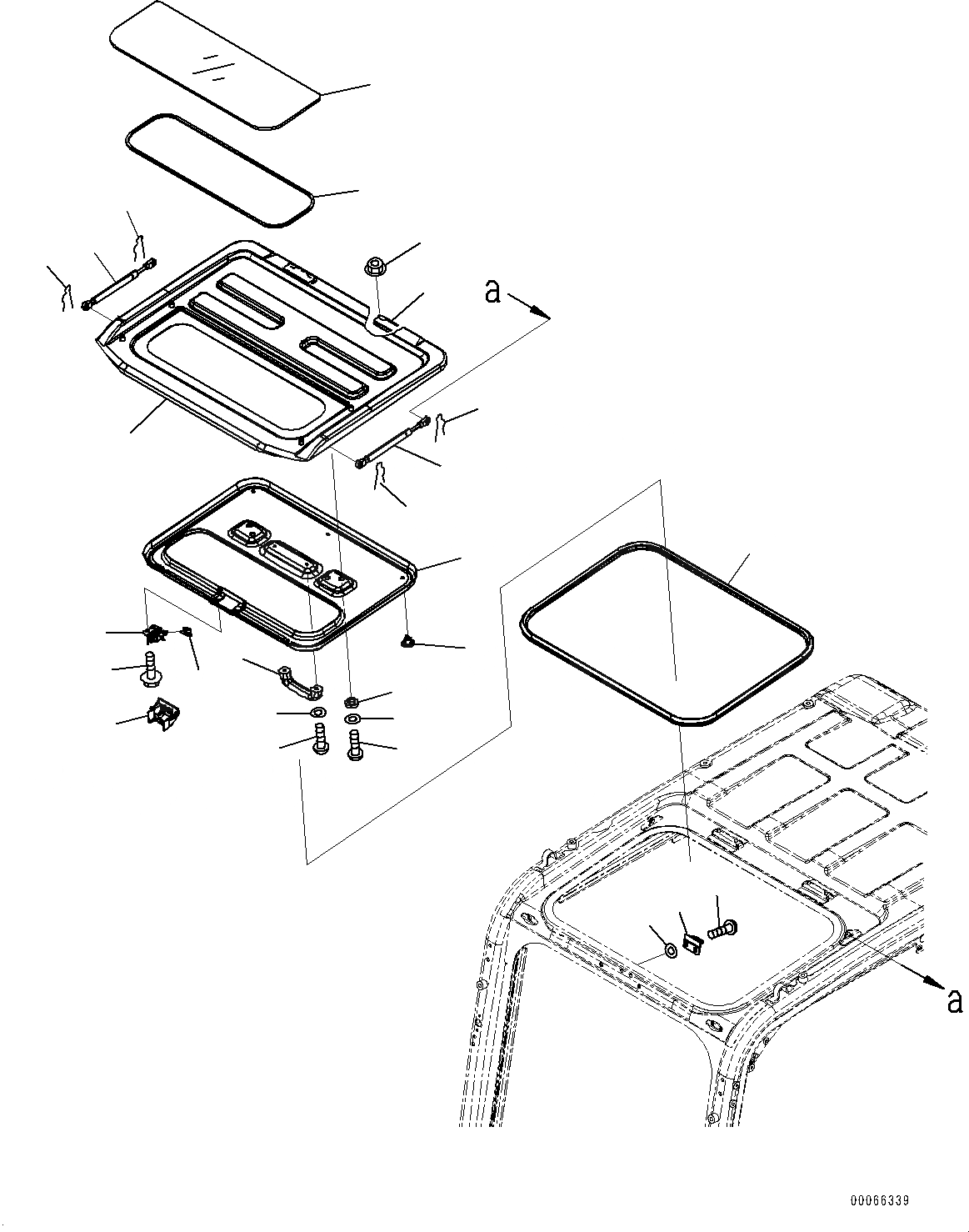 a

a

00066339