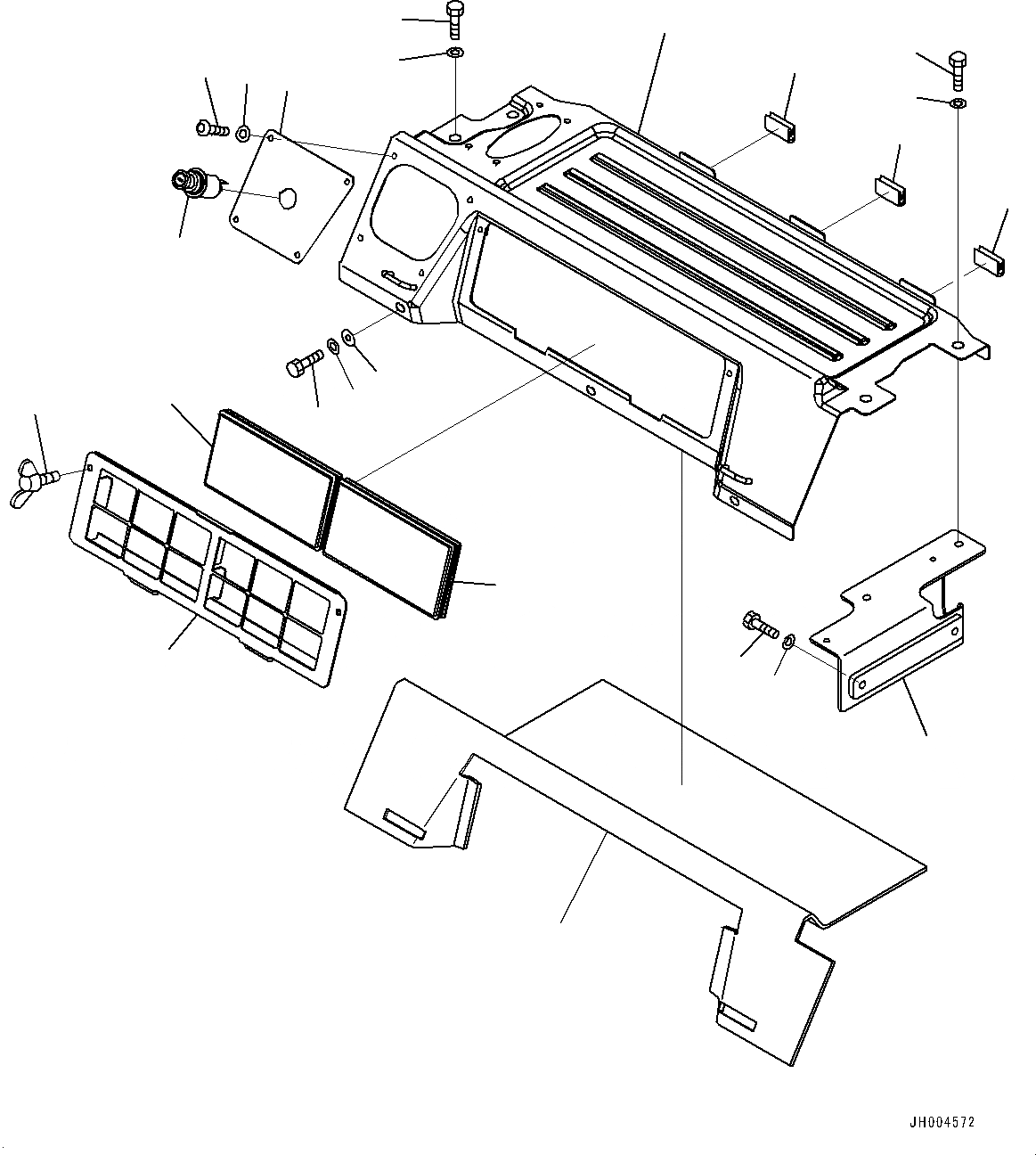 JH004572