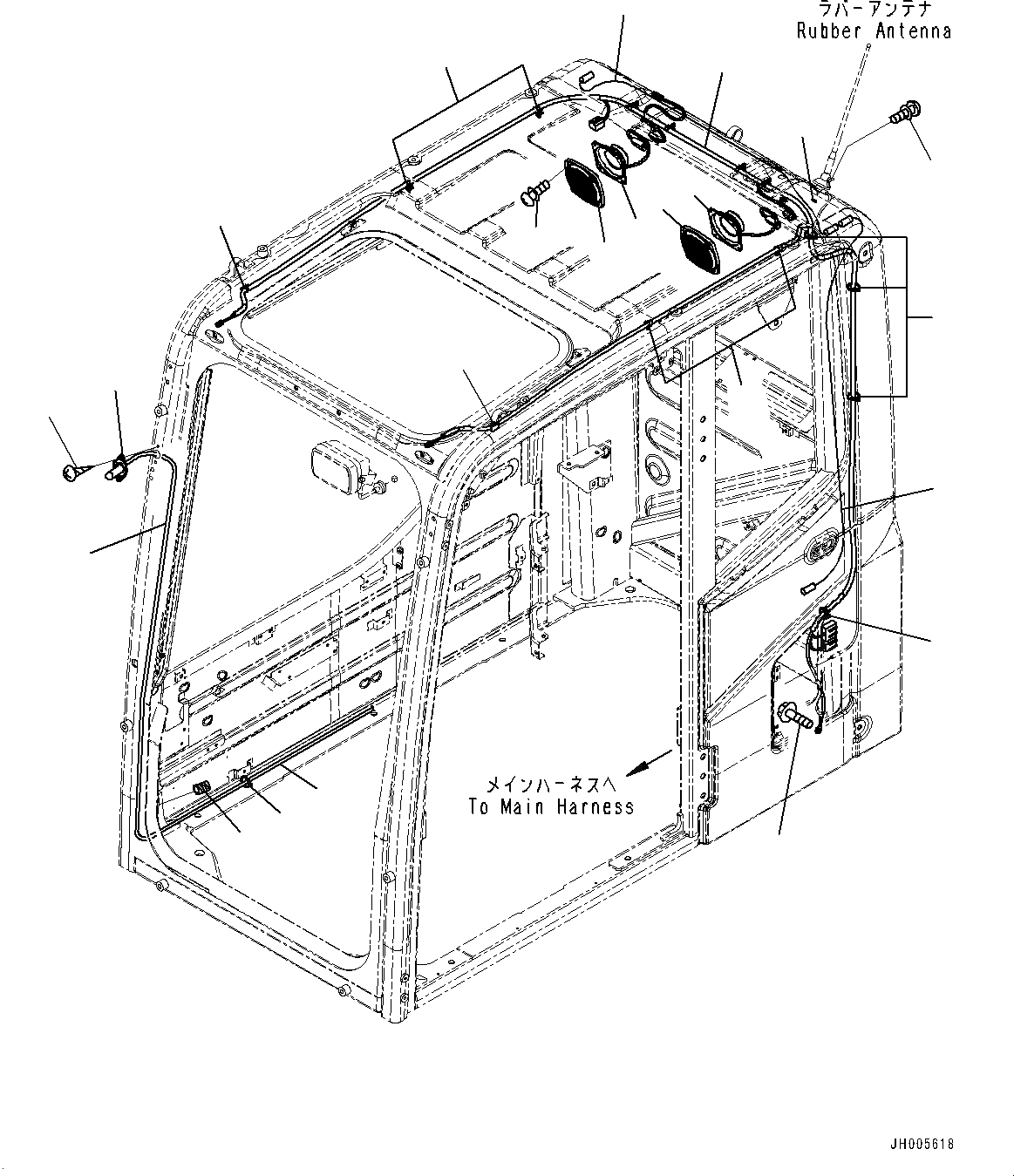 ラバーアンテナ
Rubber Antenna

メインハーネスへ
To Main Harness

JH005618