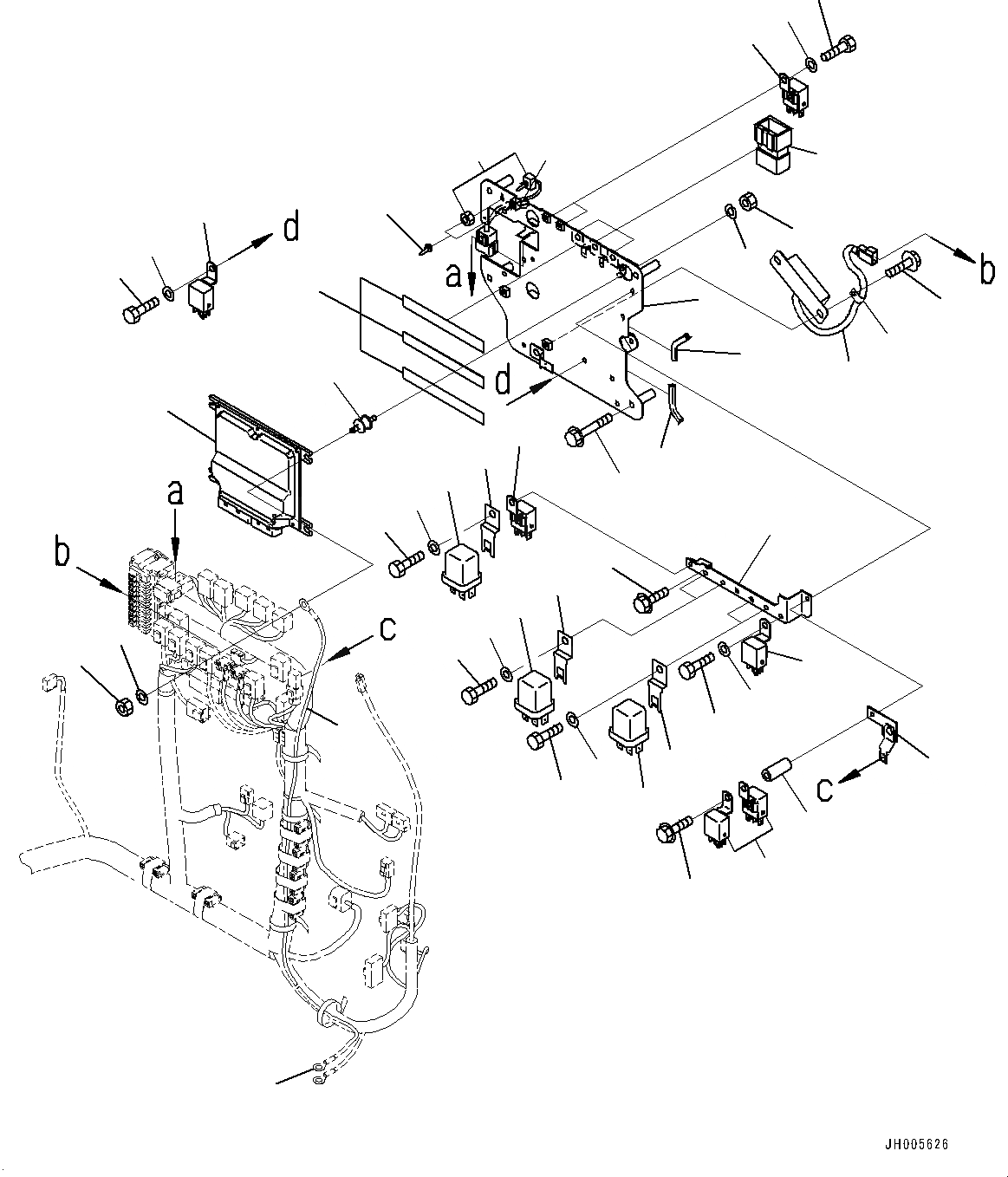 d
a
b
d
a
b
c
c
JH005626