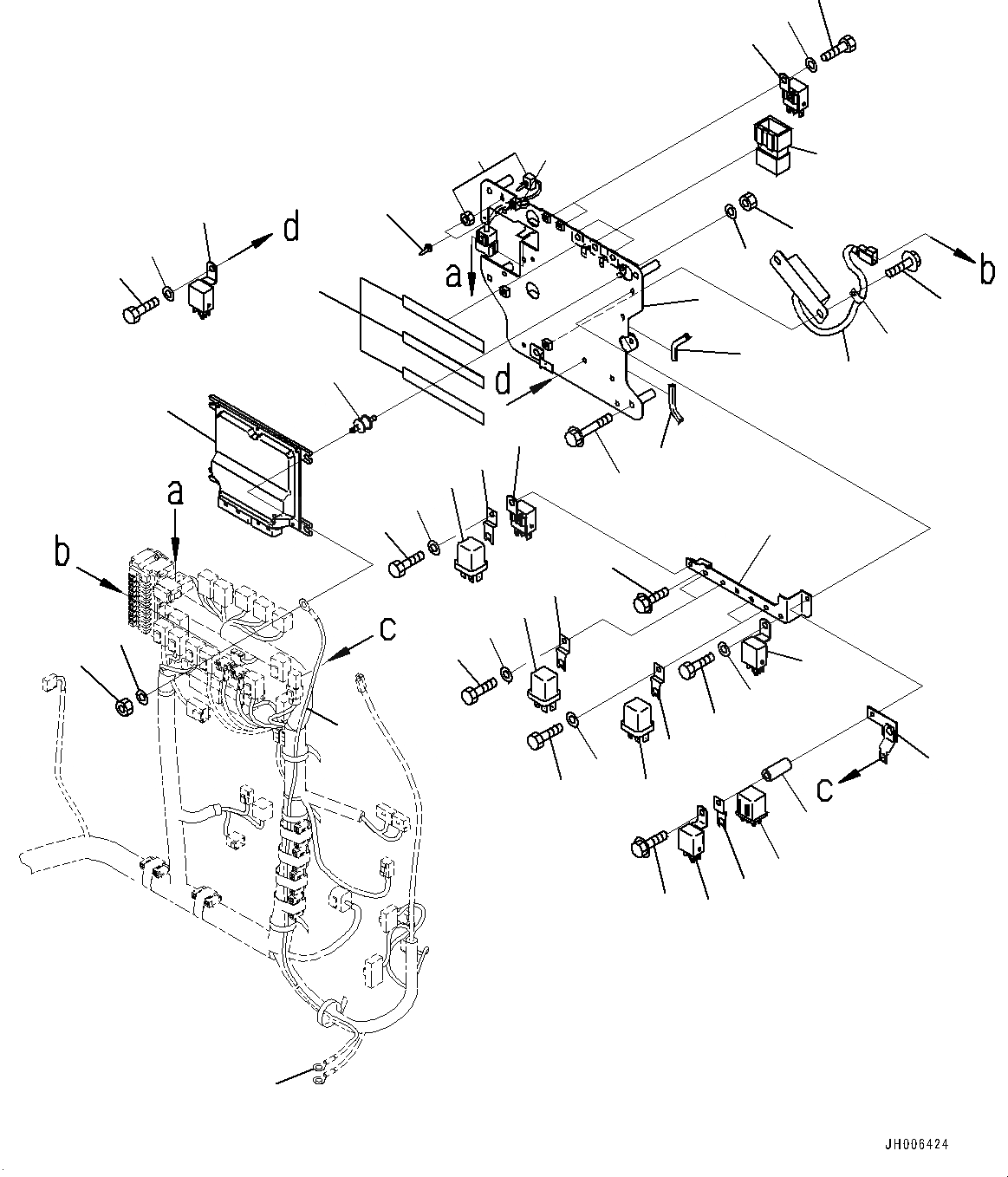 d

a

b

d

a

b

c

c

JH006424