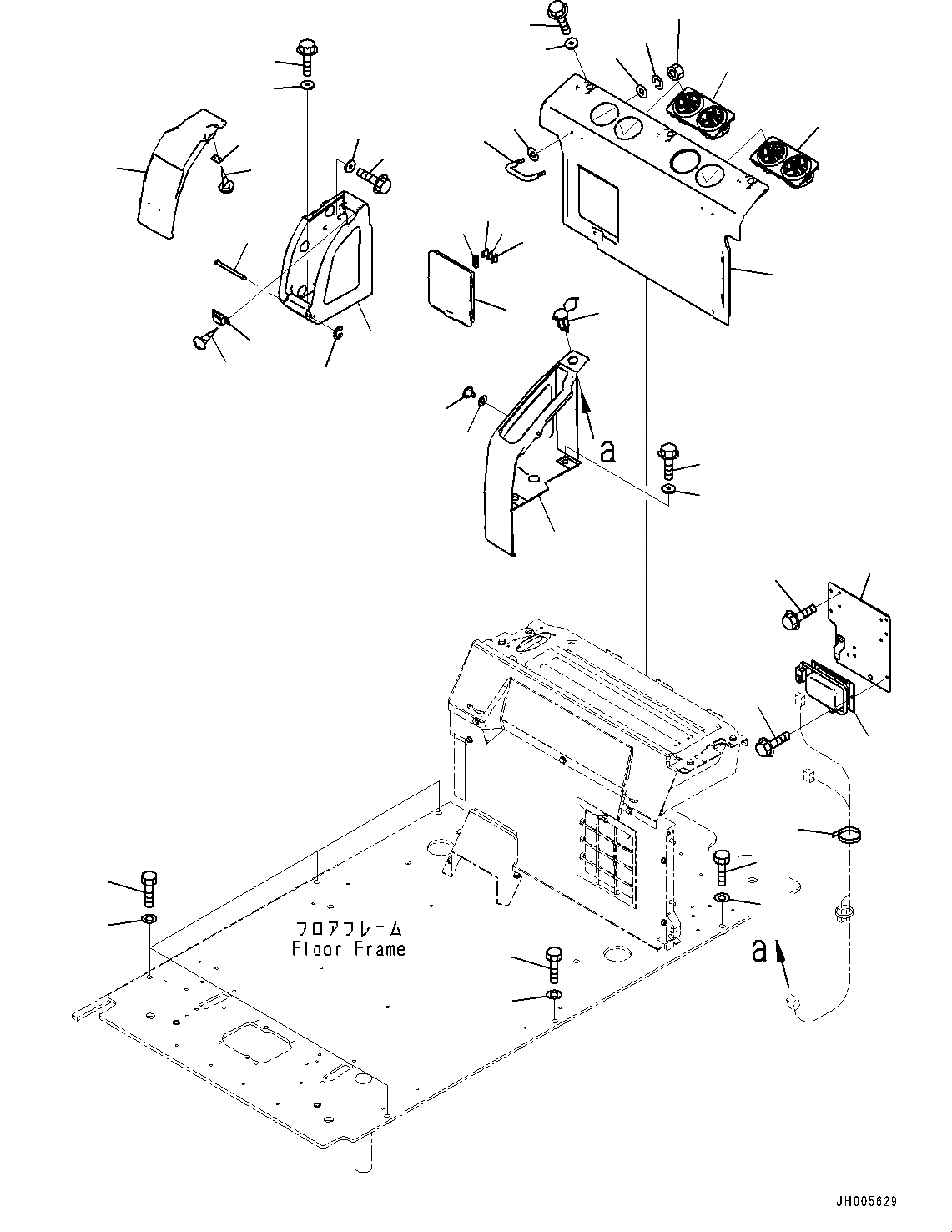 a

フロアフレーム
Floor Frame

a

JH005629