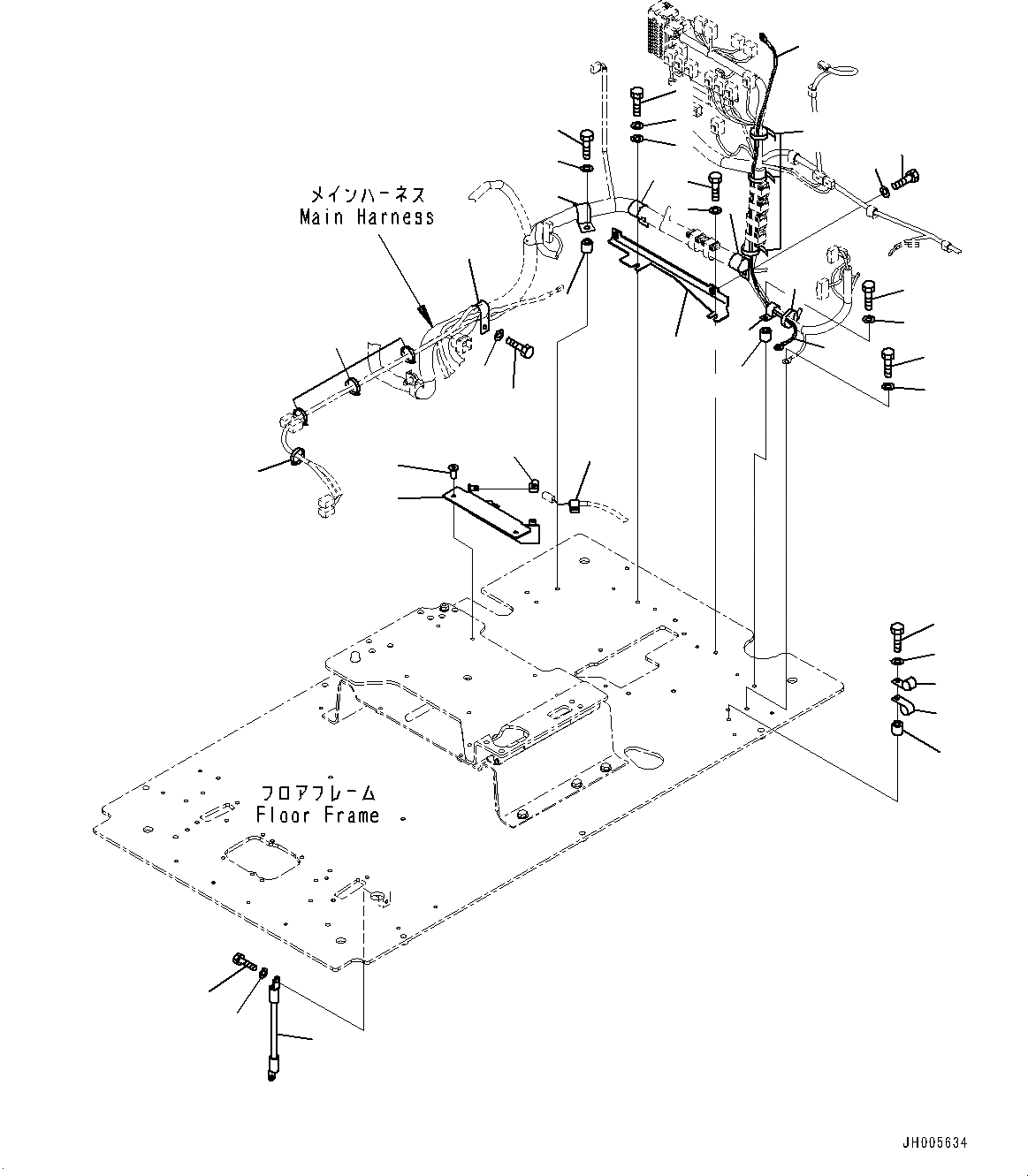 メインハーネス
Main Harness

フロアフレーム
Floor Frame

JH005634