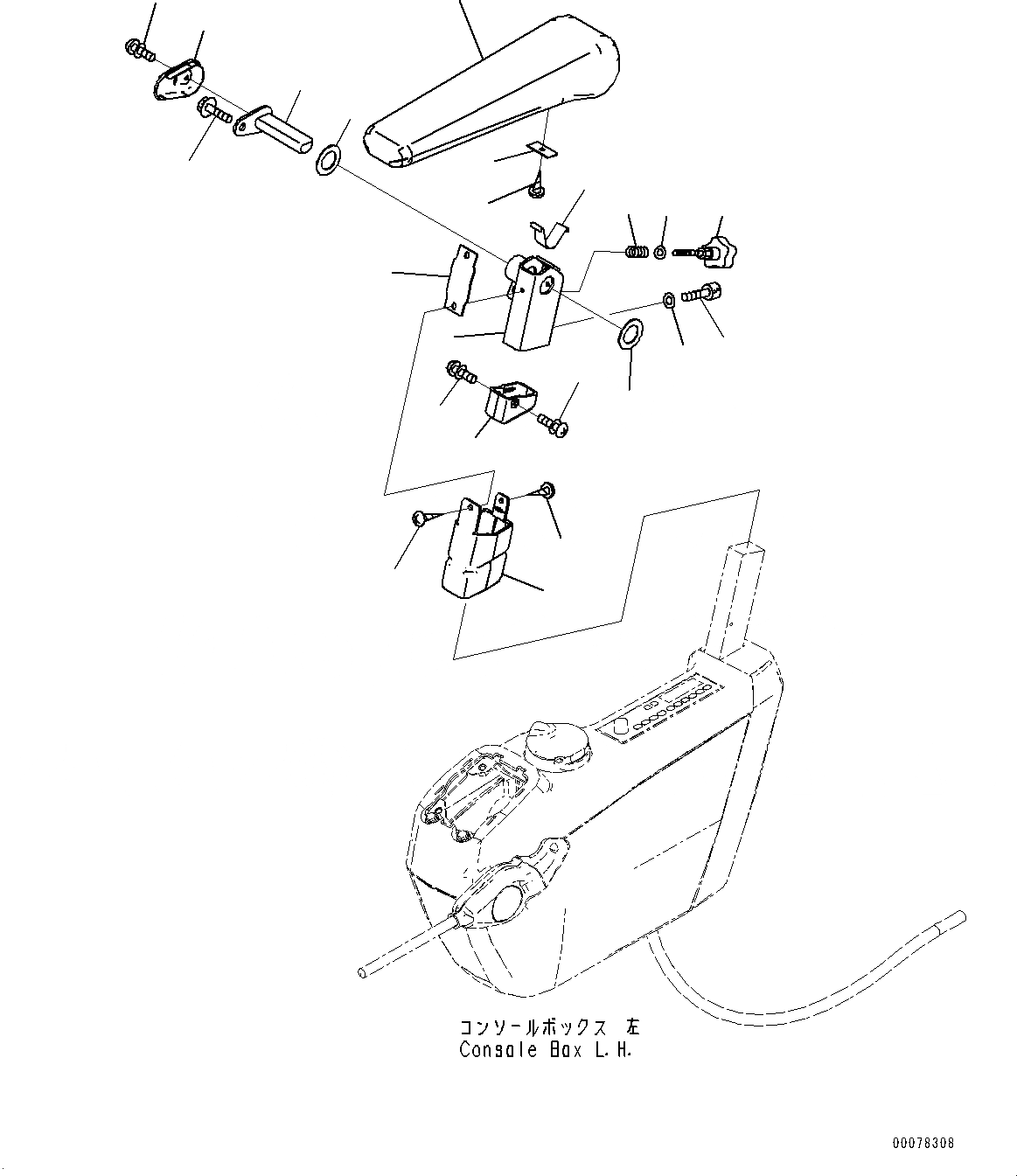 コンソールボックス 左
Console Box L.H.

00078308