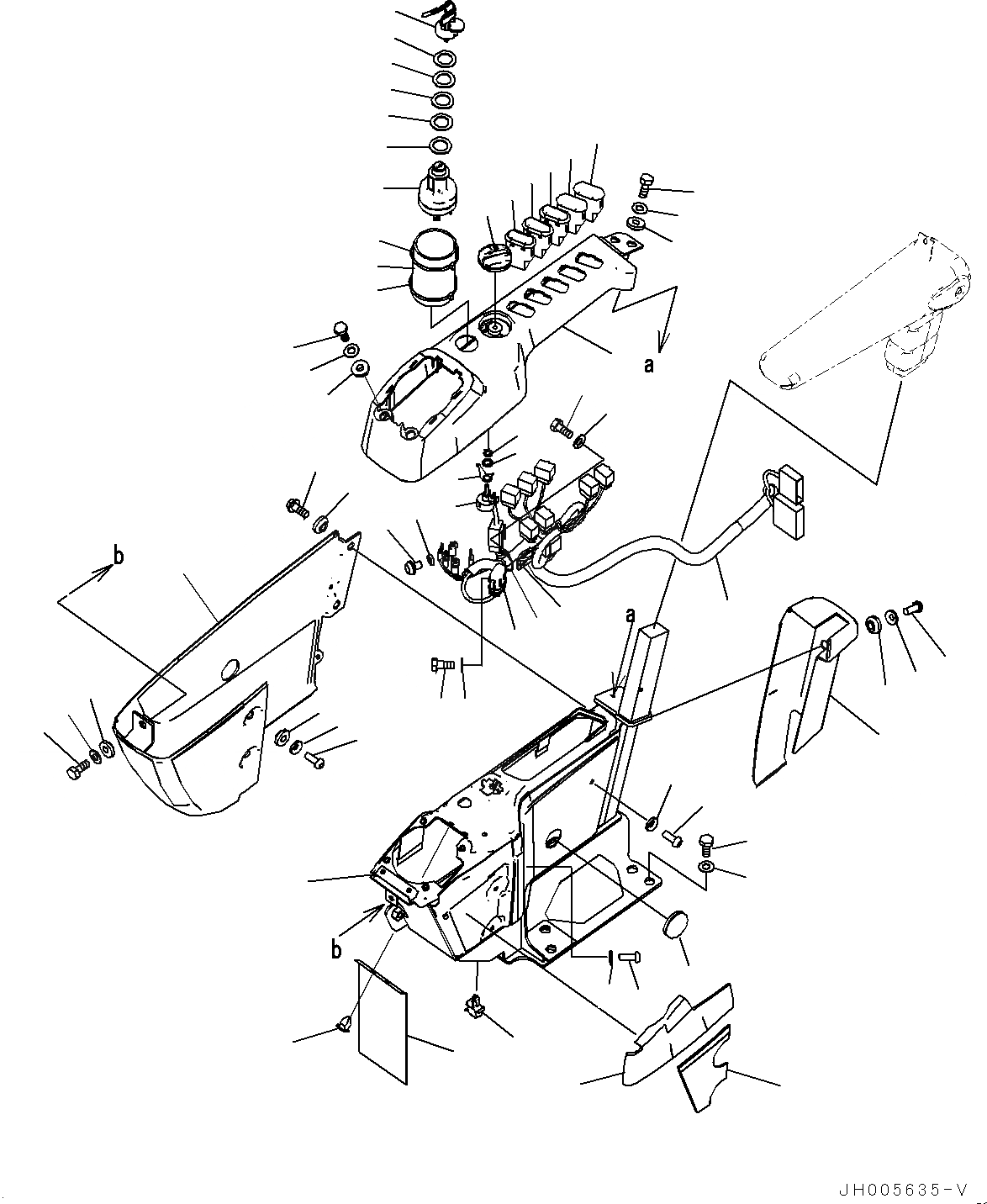 a

b

a

b

JH005635-V