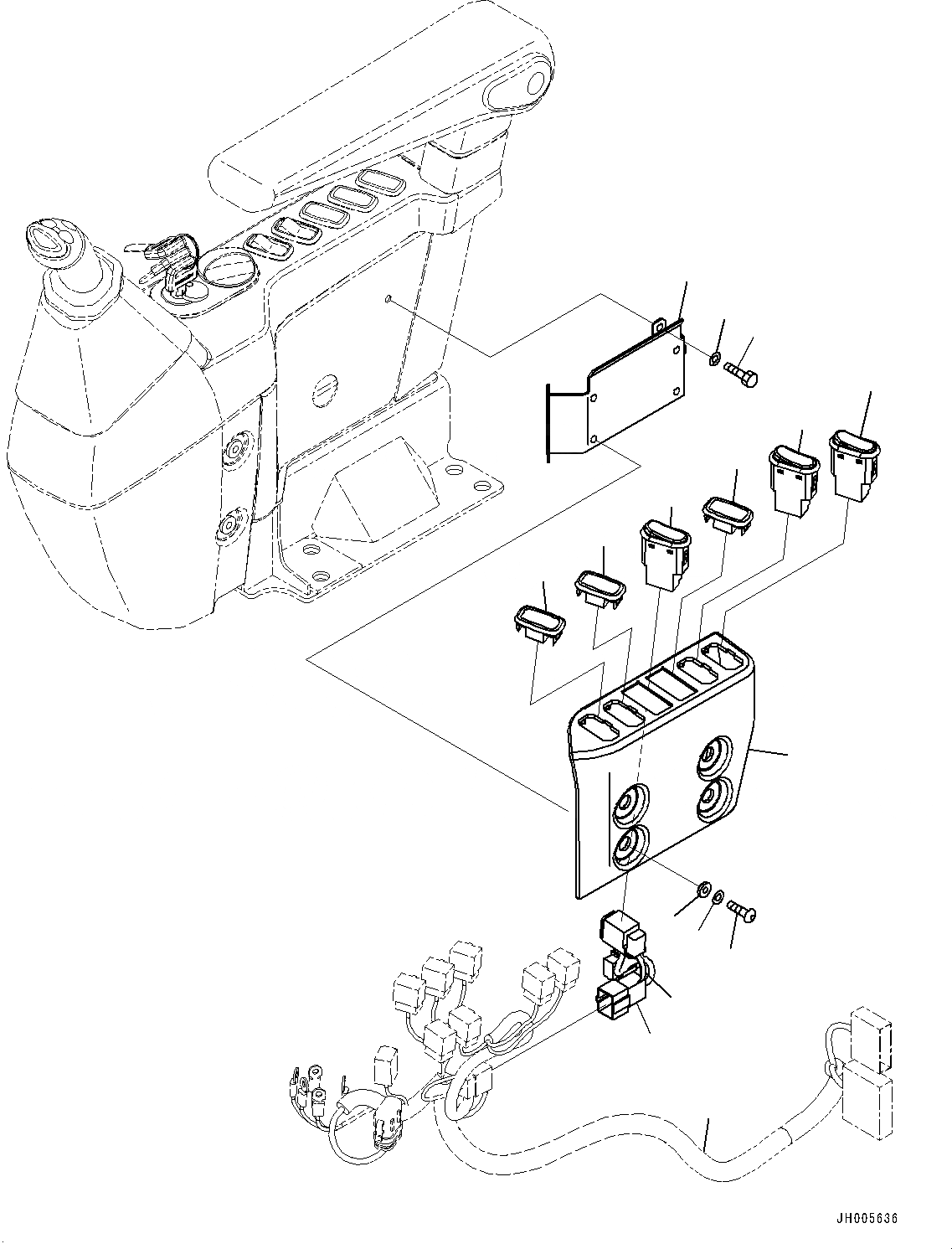 JH005636