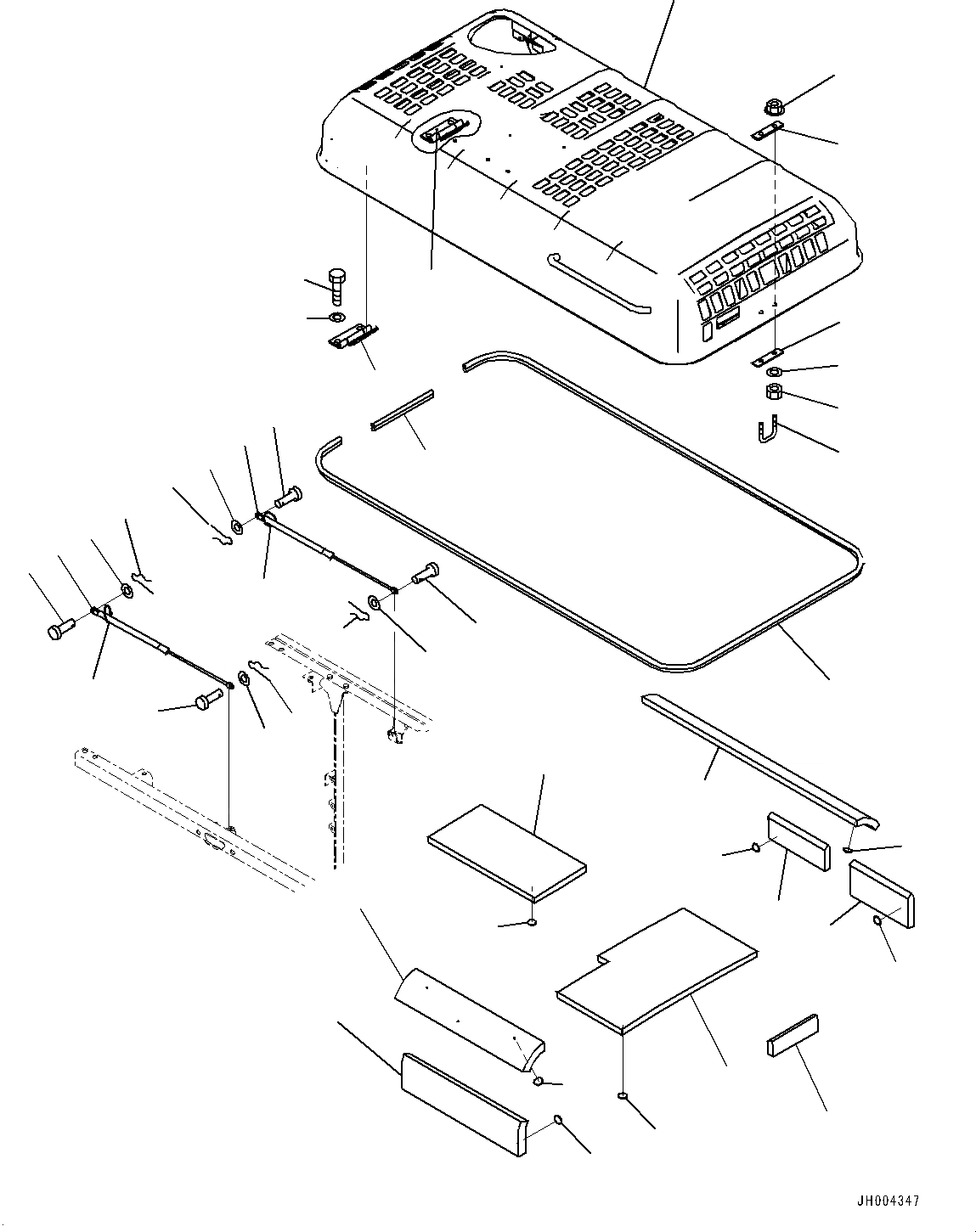 JH004347